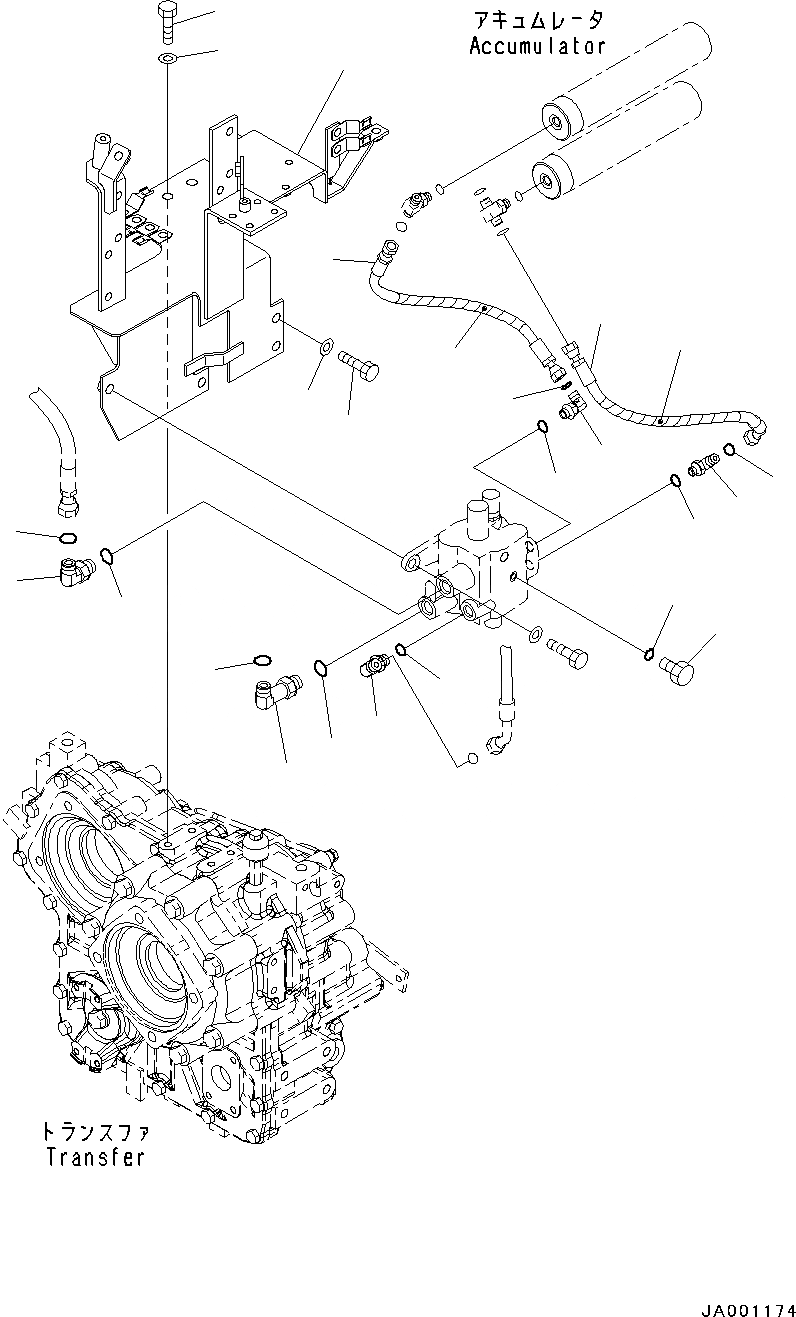 アキュムレータ
Accumulator

トランスファ
Transfer

JA001174