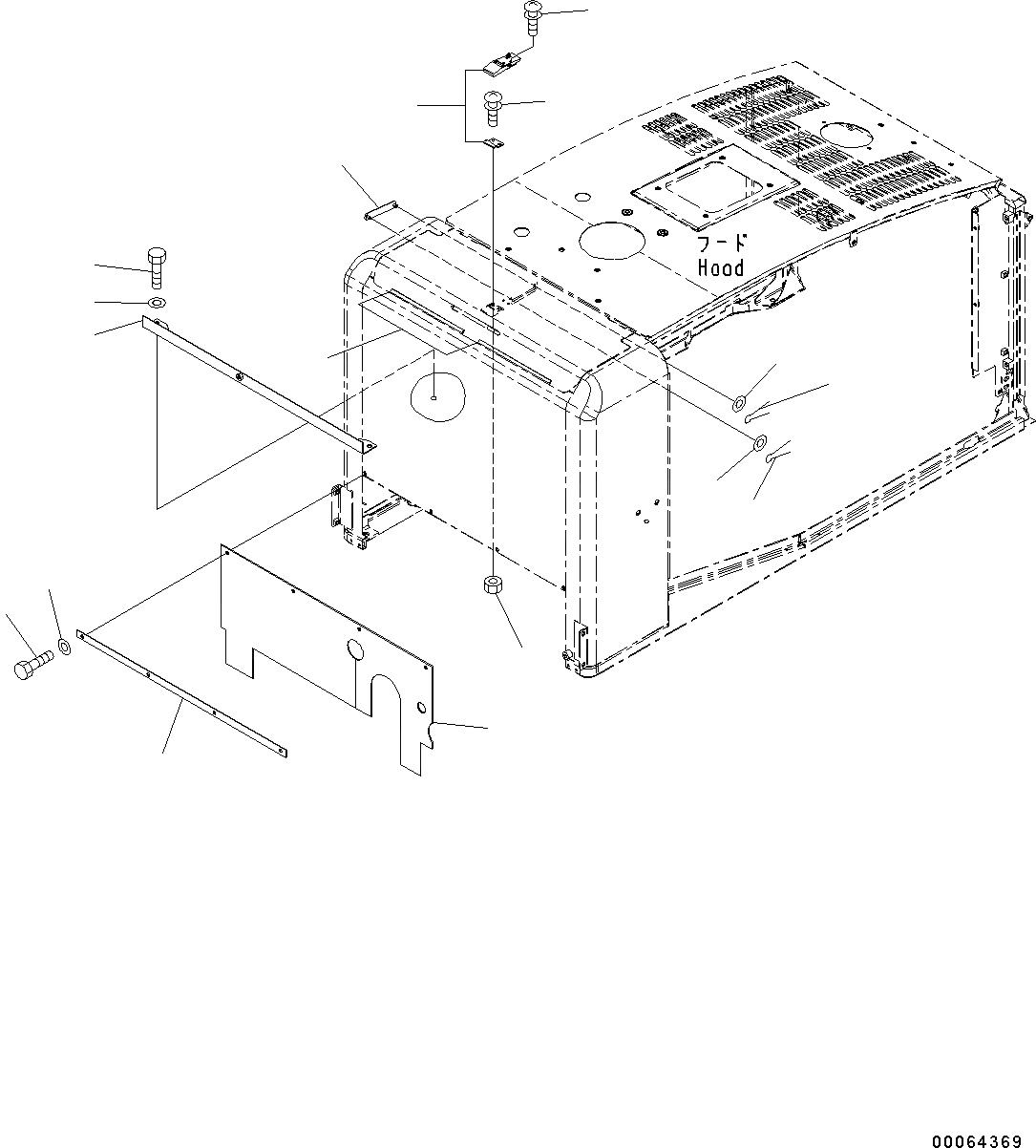 フード
Hood

00064369