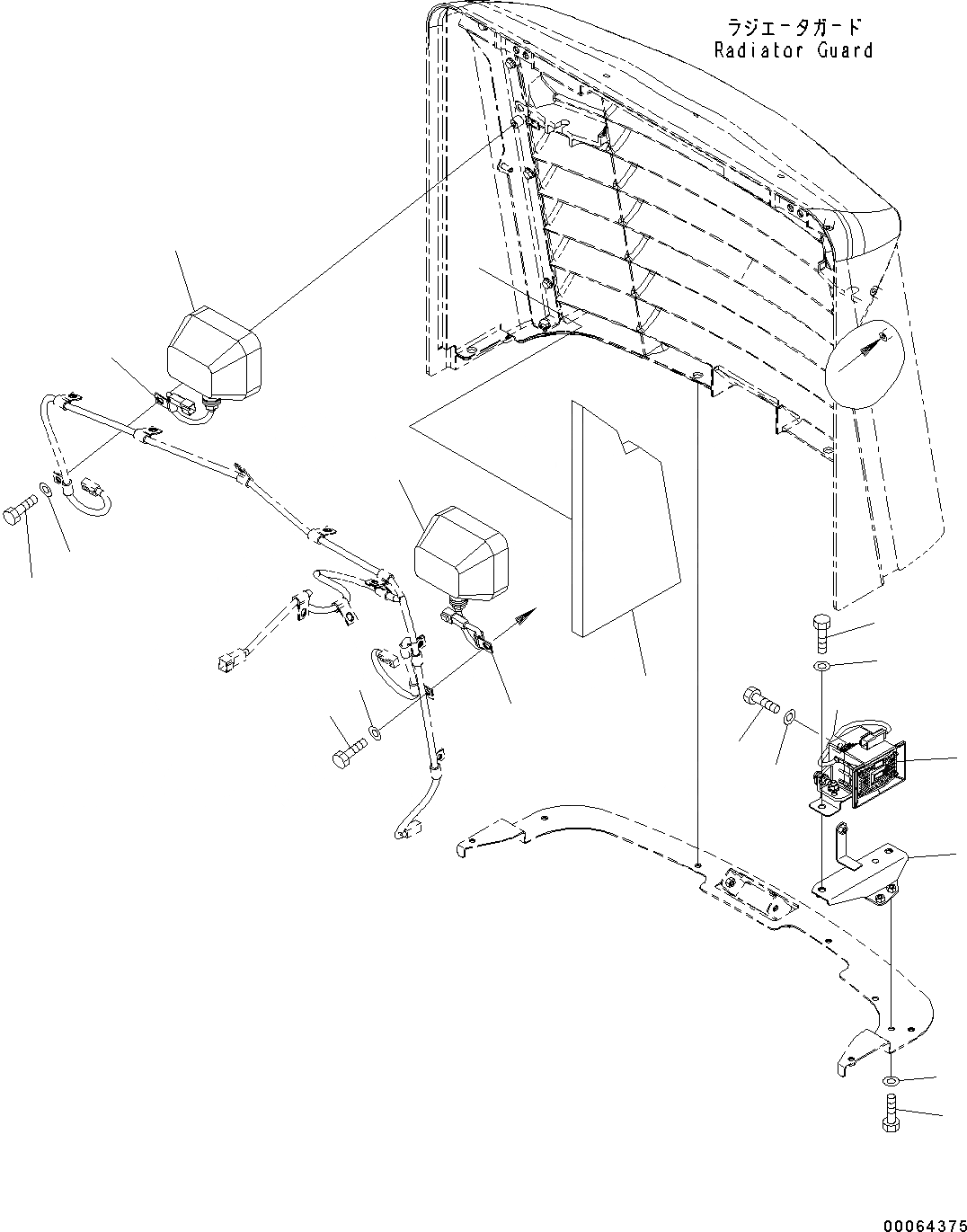 ラジエータガード
Radiator Guard

00064375