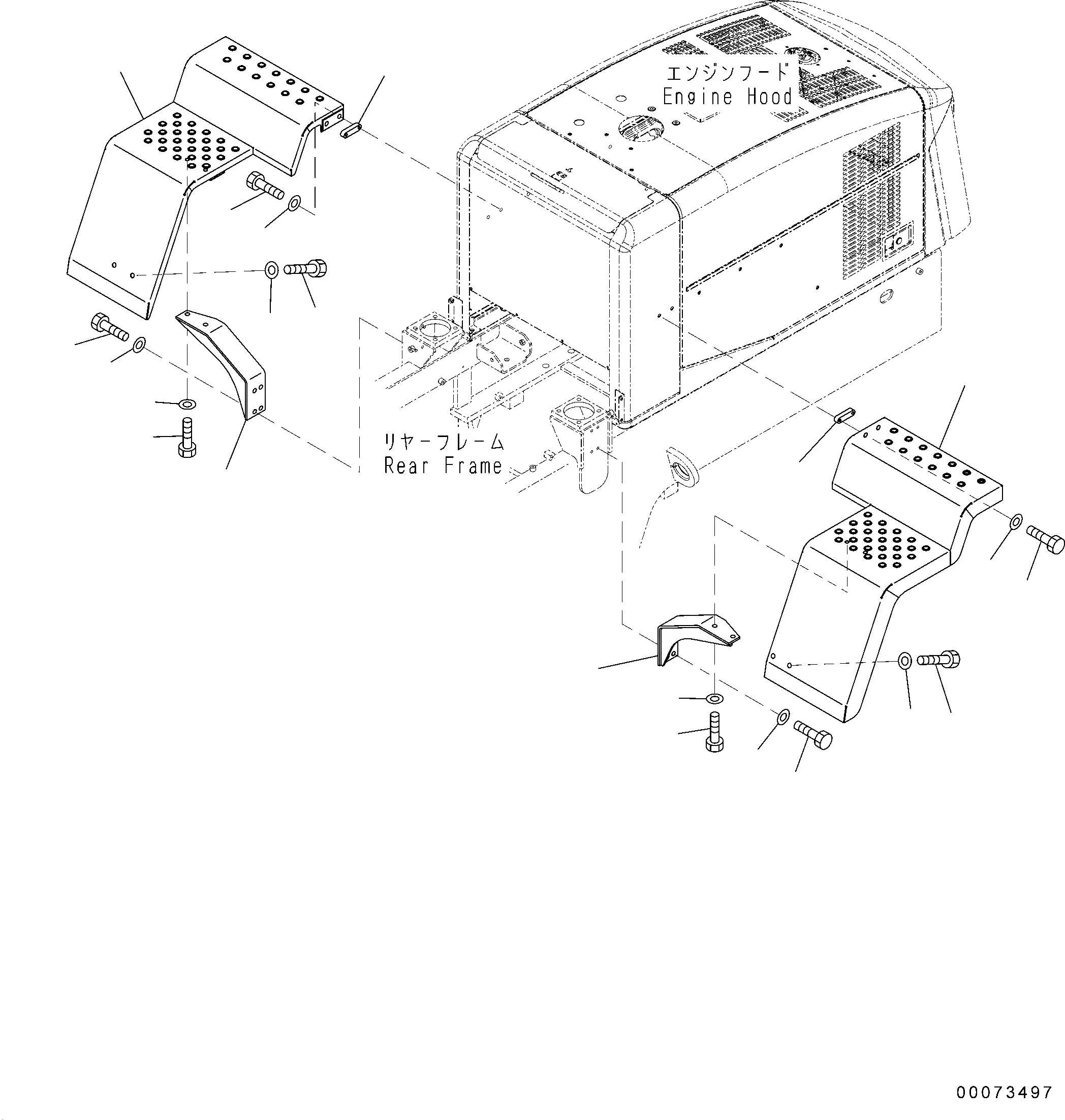 エンジンフード
Engine Hood

リヤーフレーム
Rear Frame

00073497