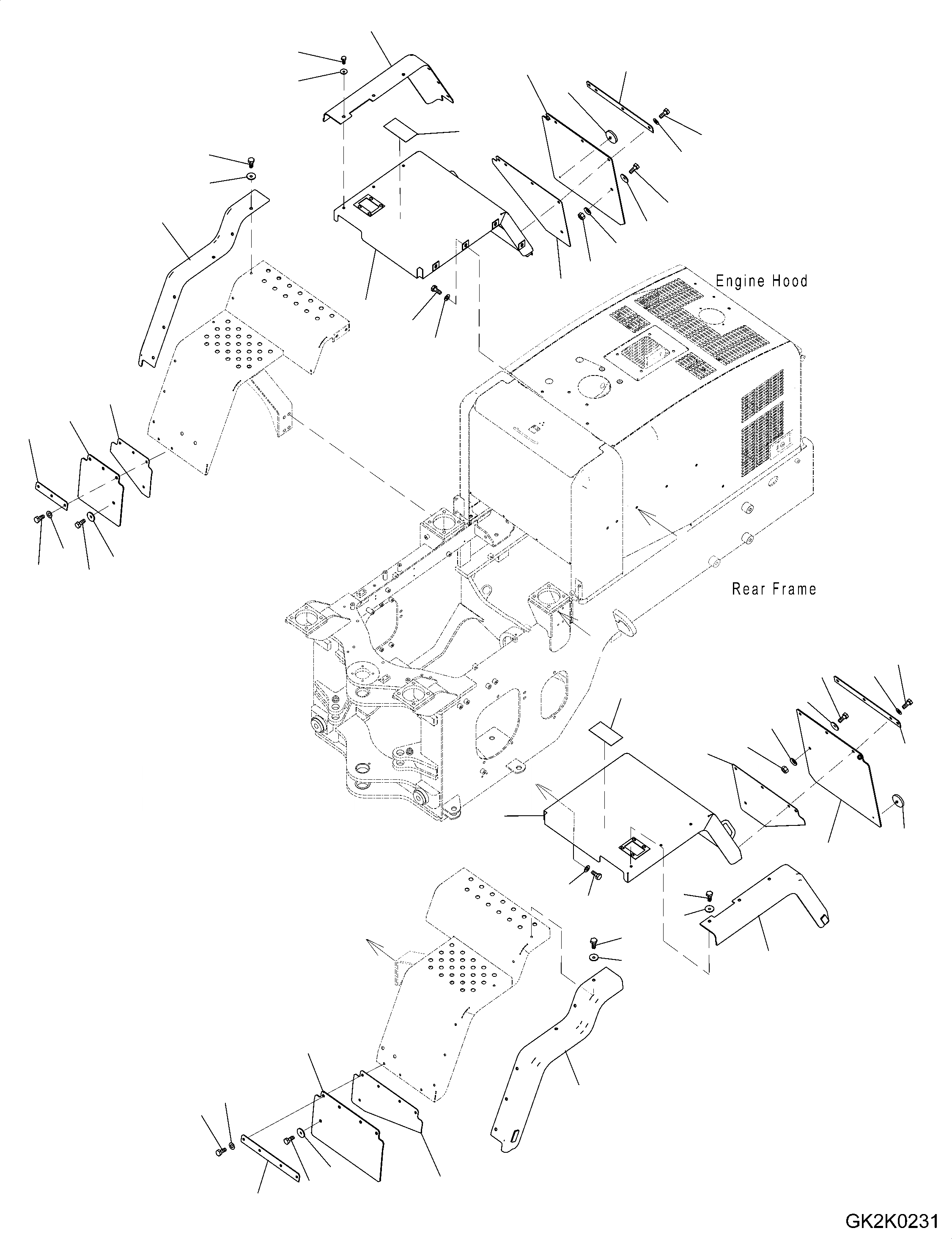 Engine Hood

Rear Frame

GK2K0231