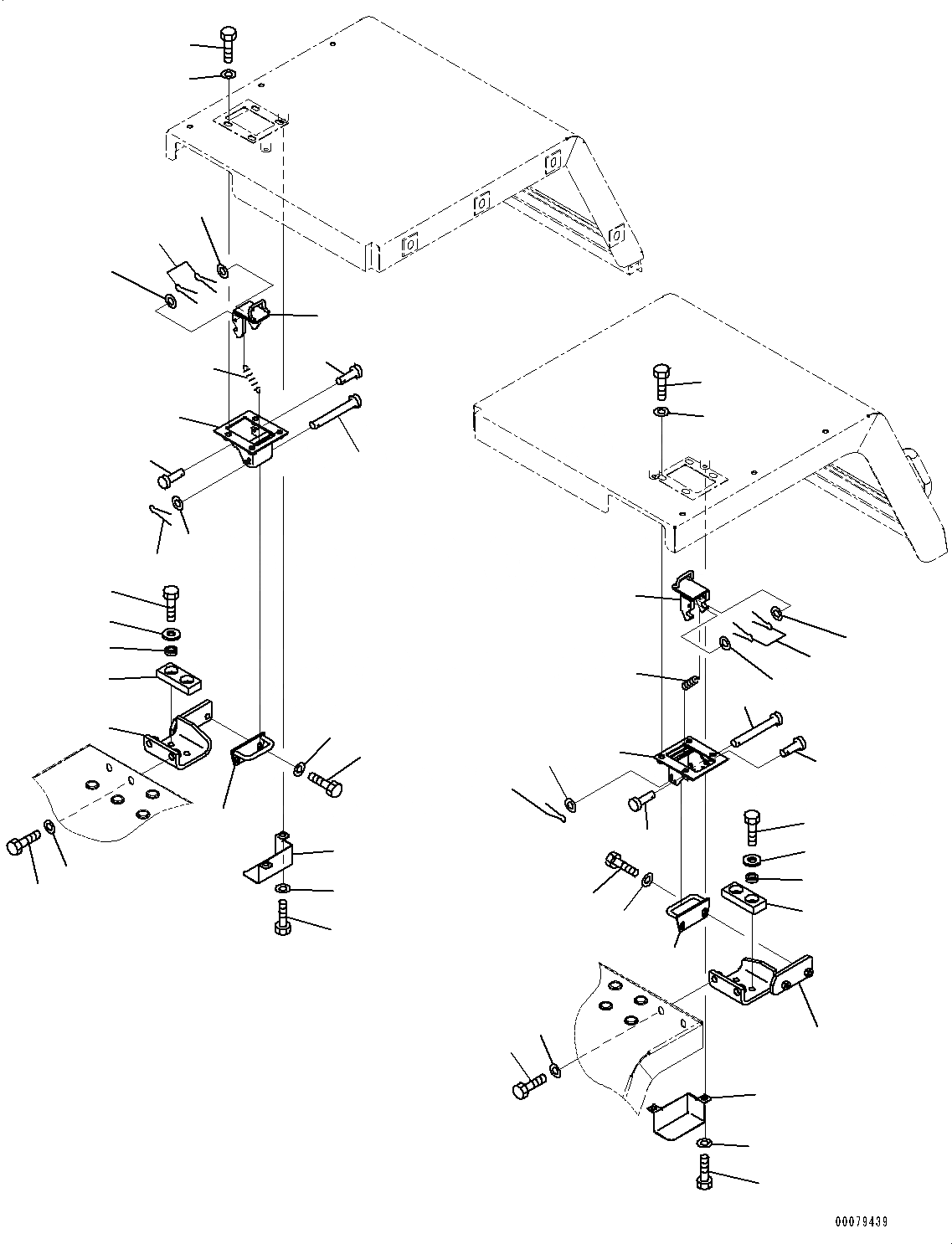 00079439