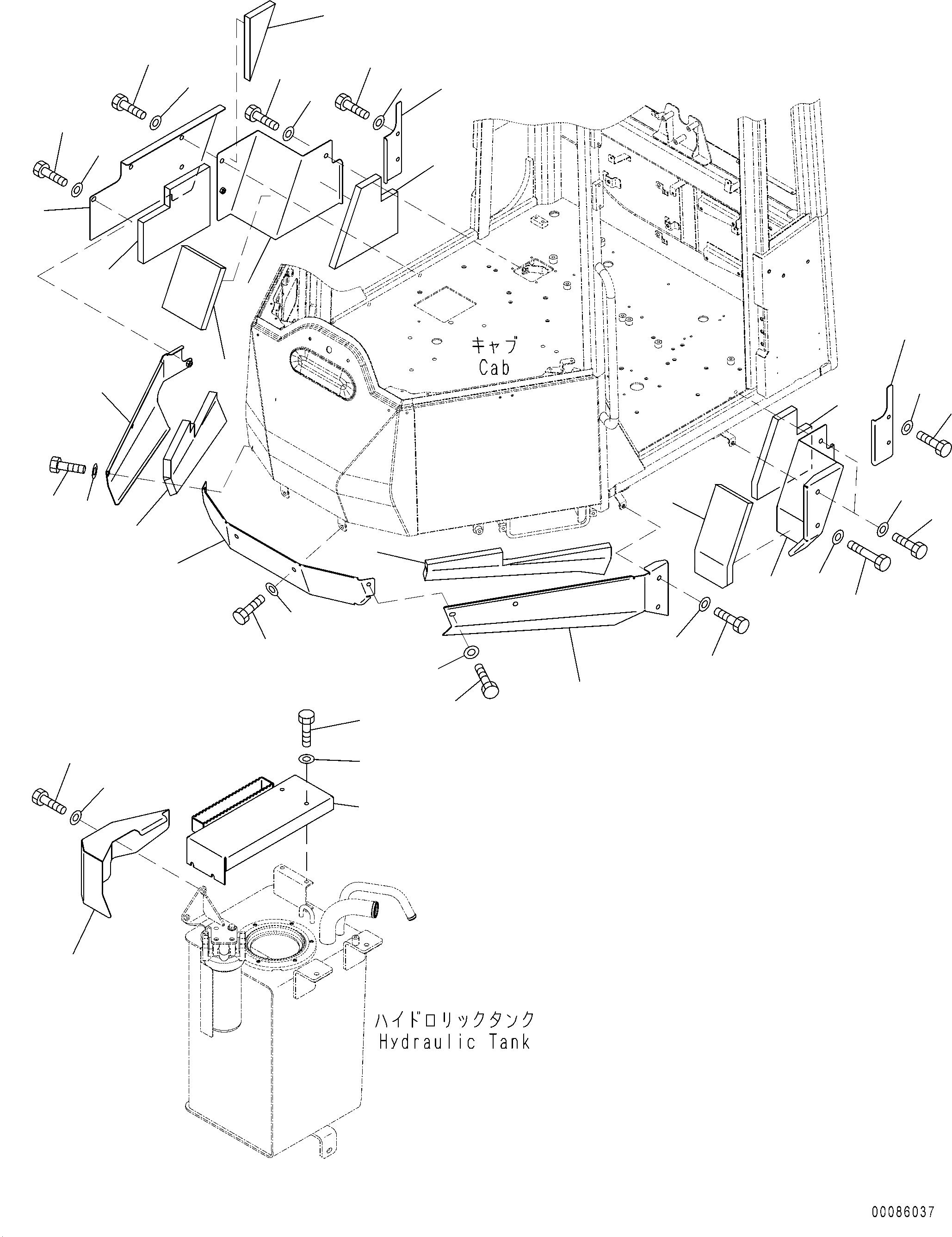 キャブ
Cab

ハイドロリックタンク
Hydraulic Tank

00086037