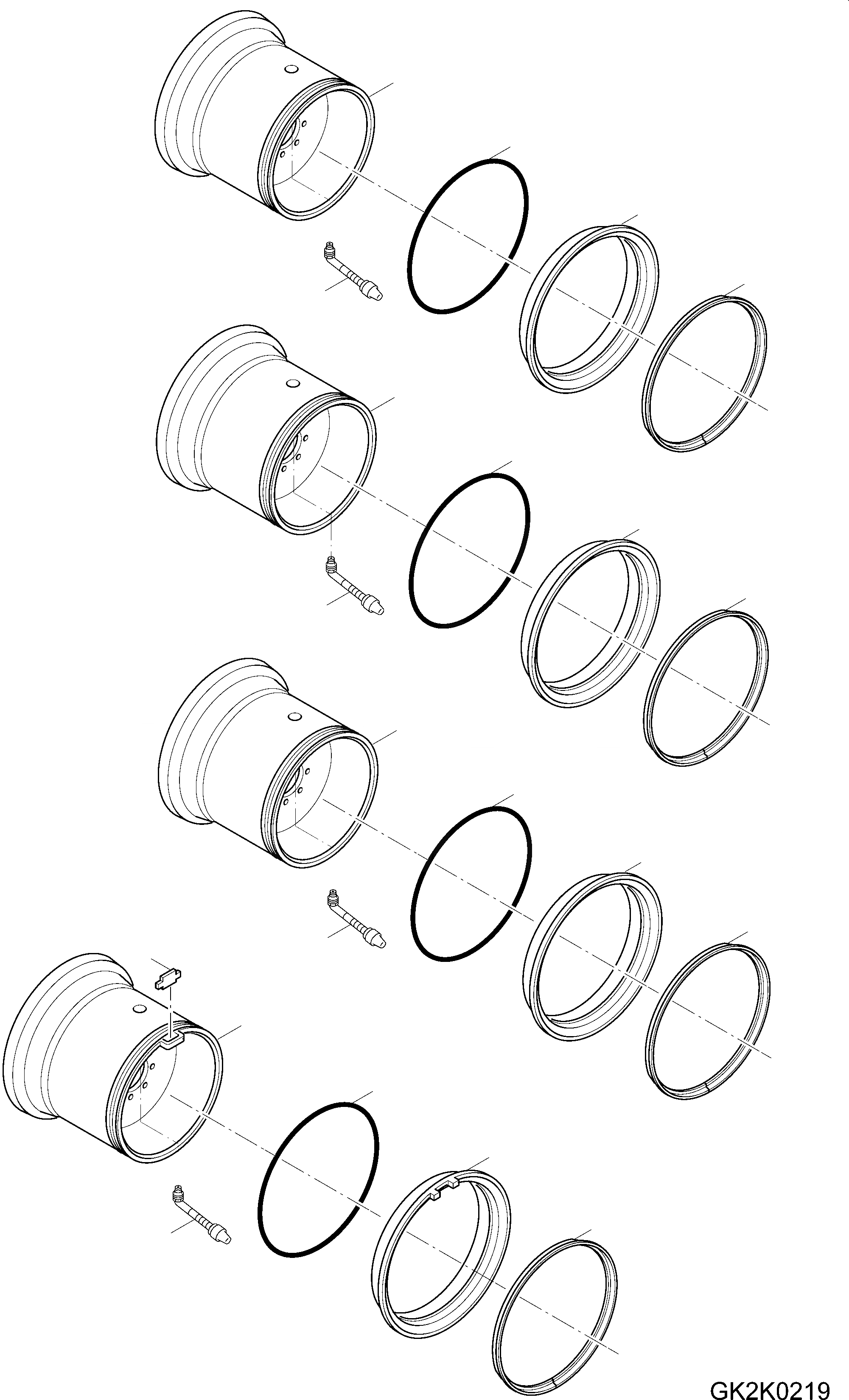 GK2K0219