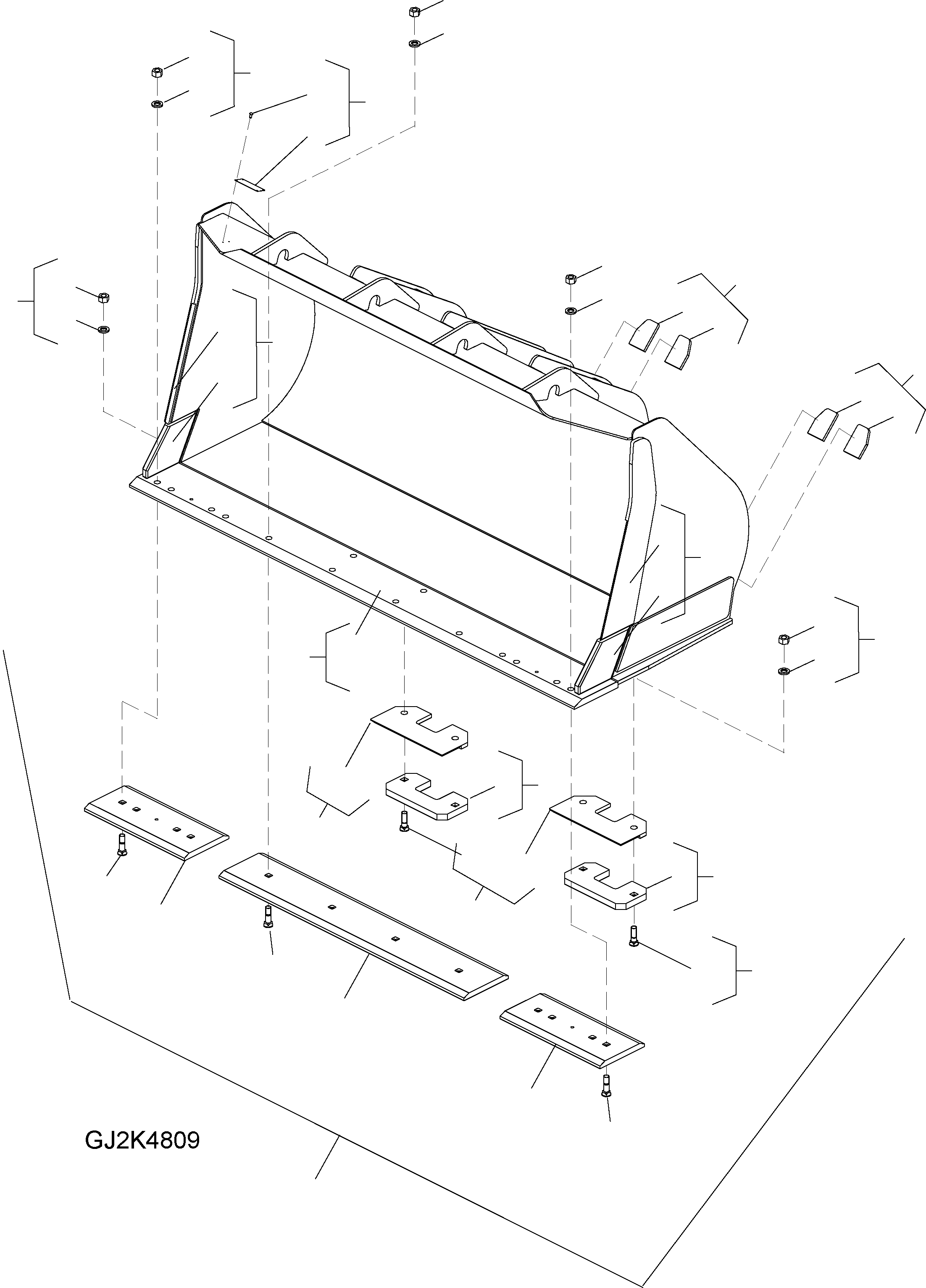 GJ2K4809