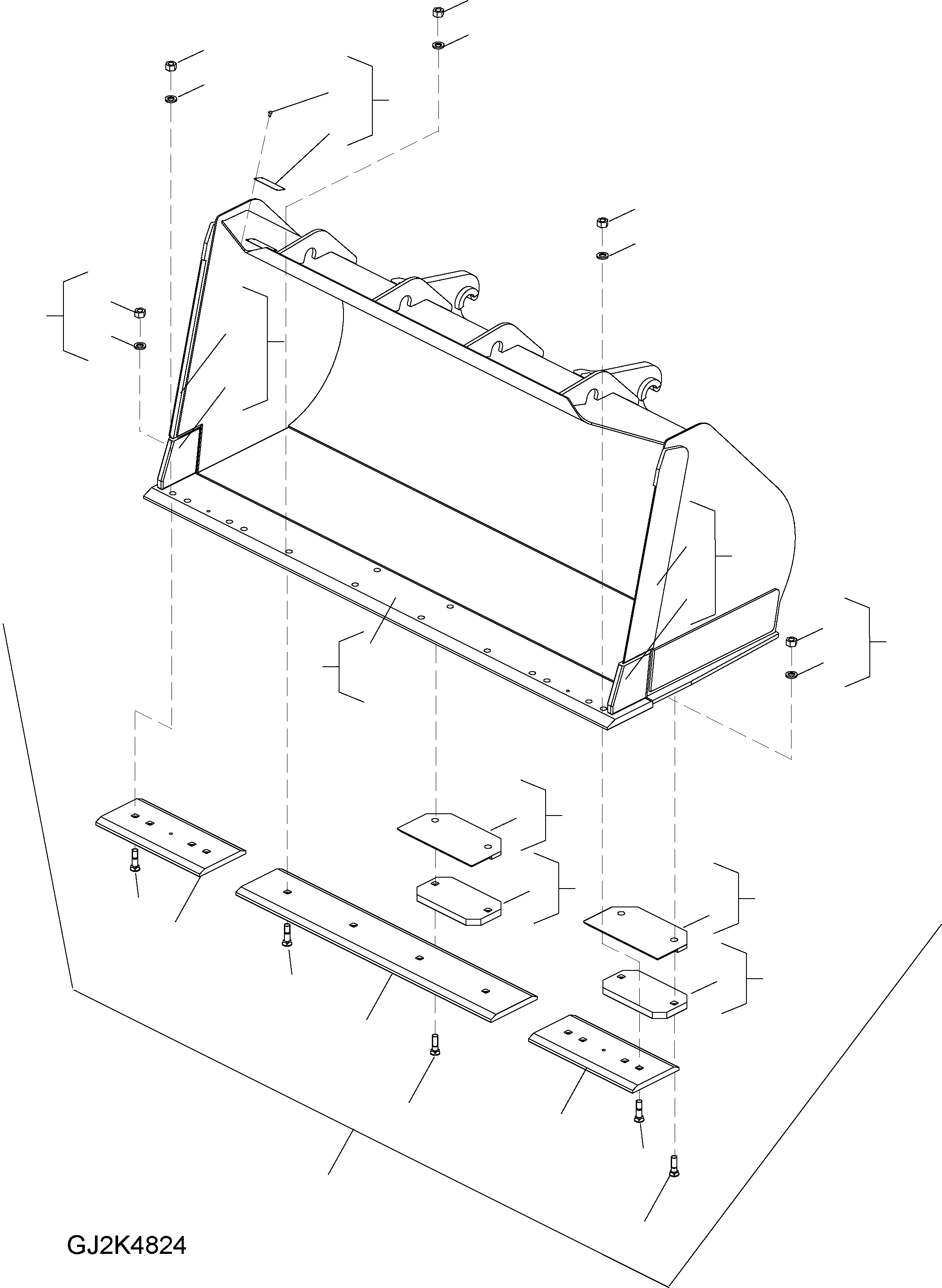 GJ2K4824