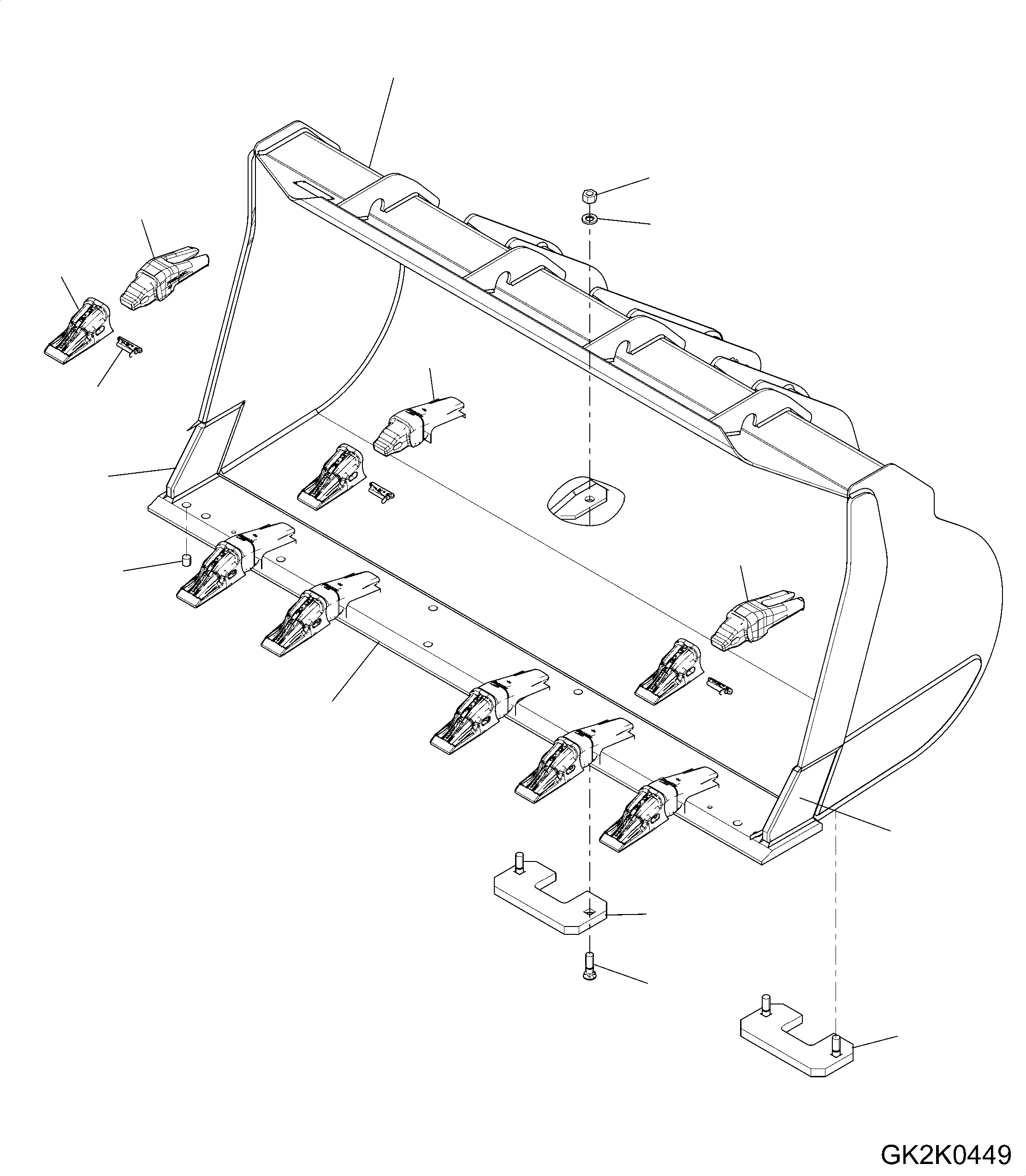 GK2K0449