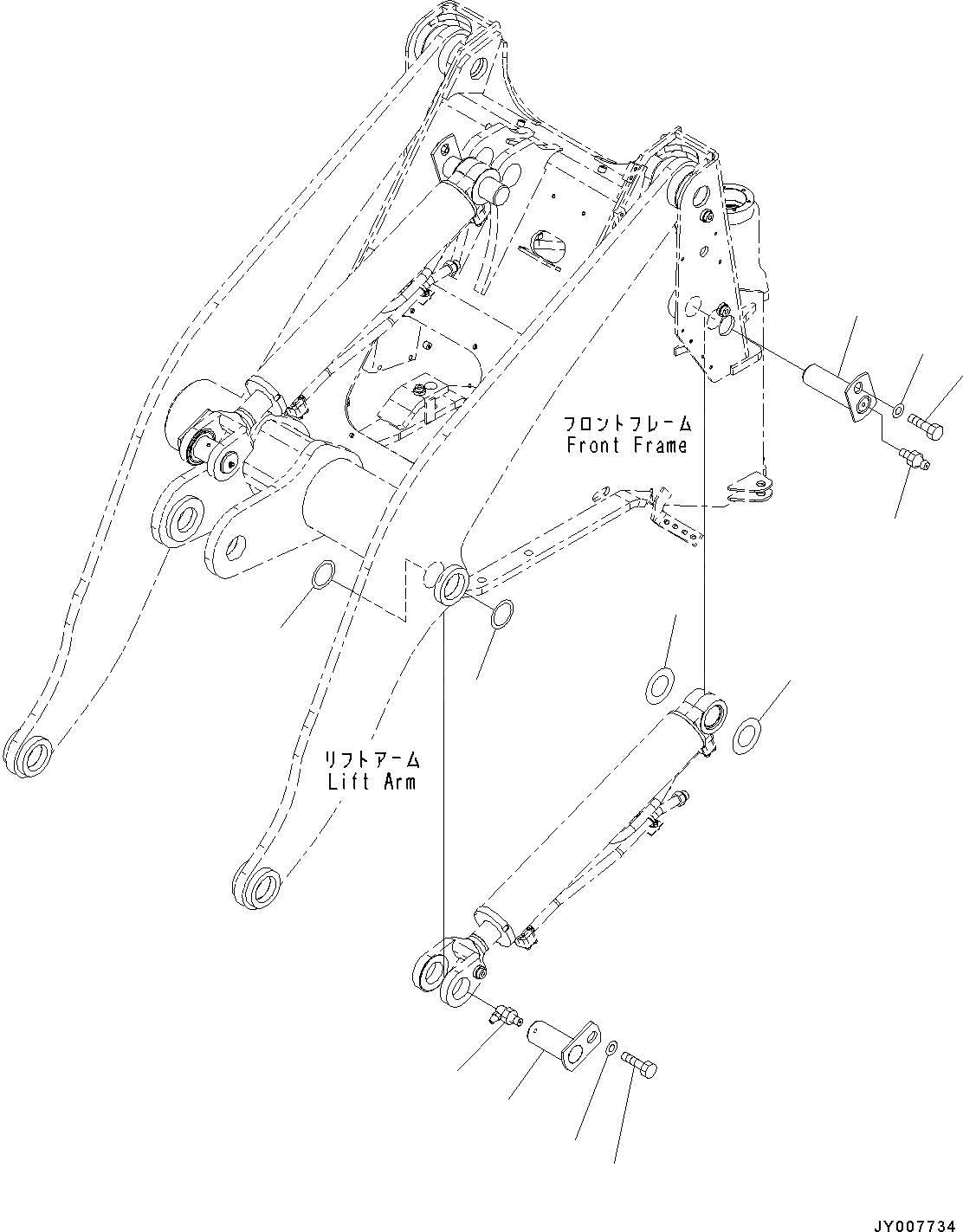 フロントフレーム
Front Frame

リフトアーム
Lift Arm

JY007734