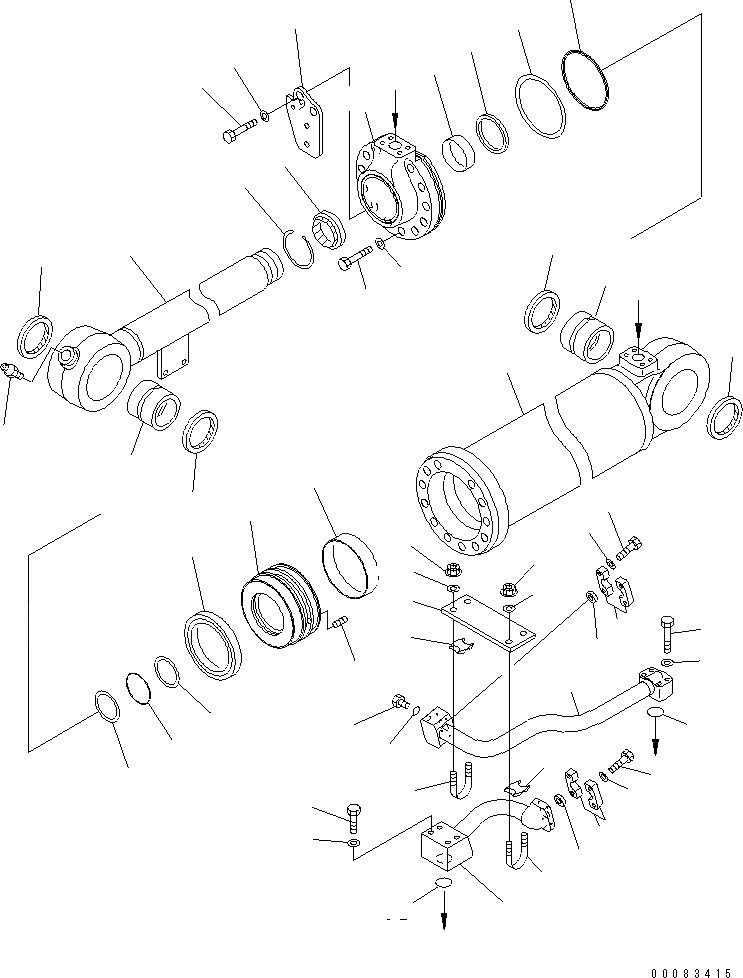 00083415