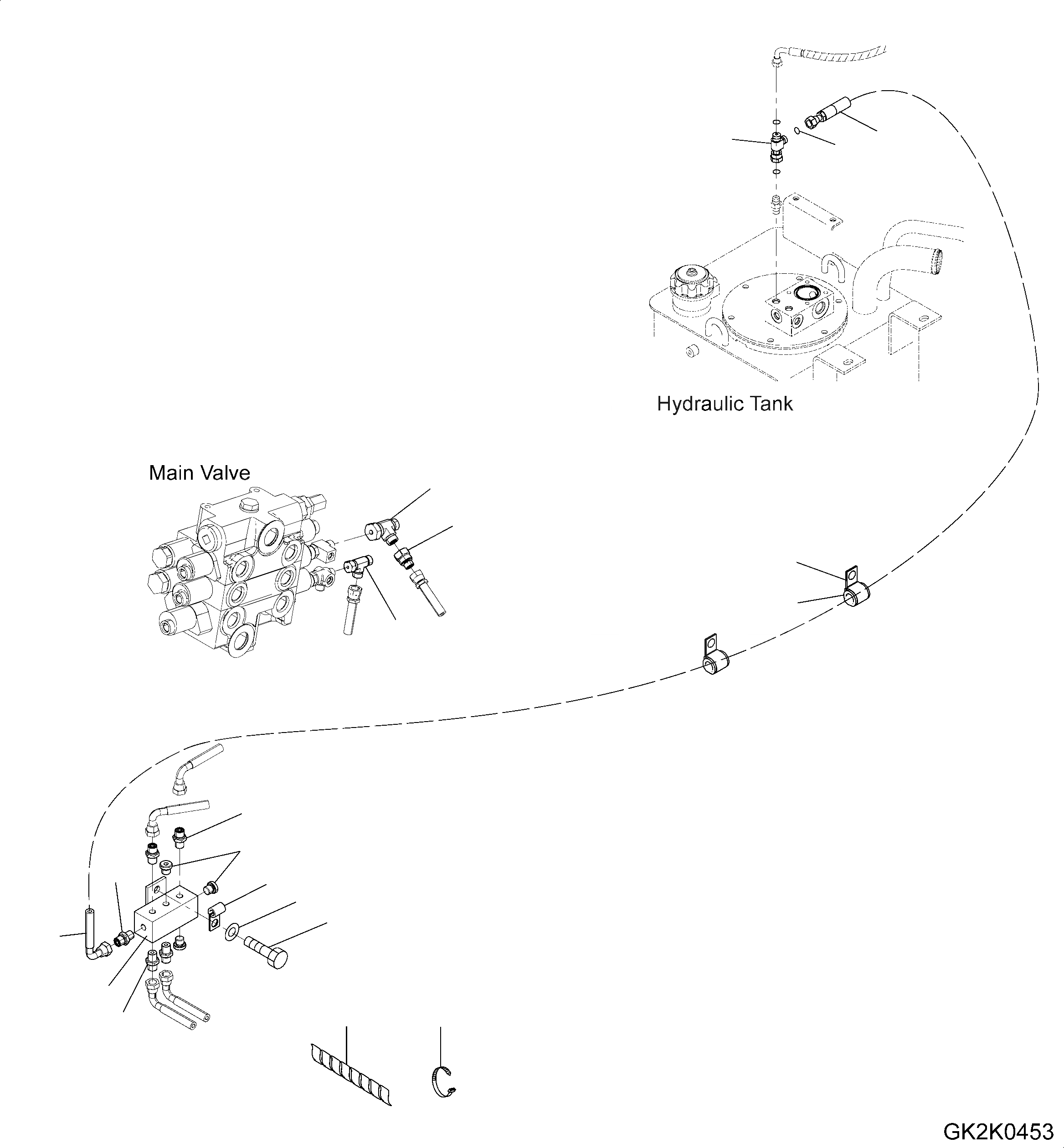 Hydraulic Tank

Main Valve

GK2K0453