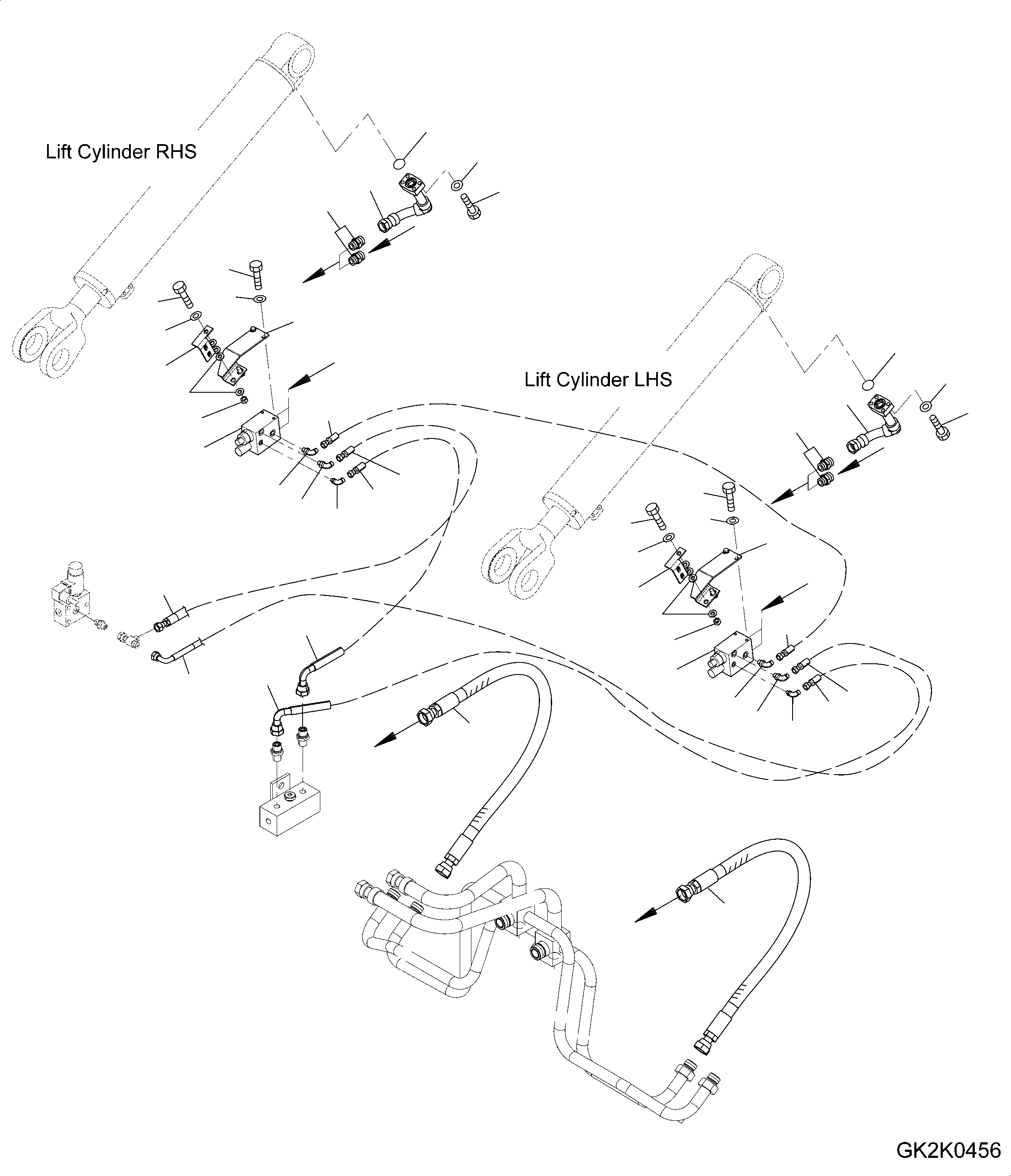 Lift Cylinder RHS

Lift Cylinder LHS

GK2K0456