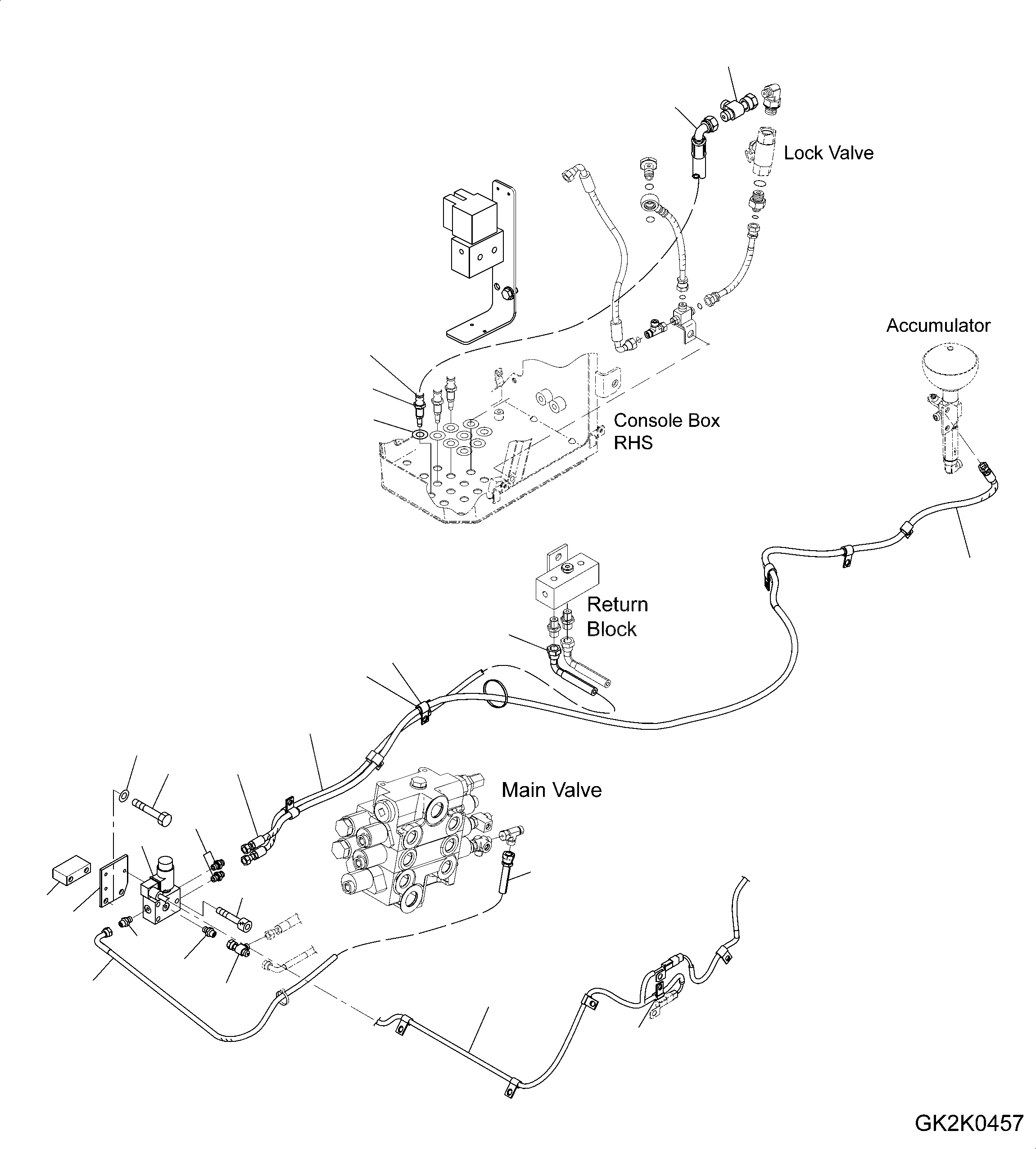 Lock Valve

Accumulator

Console Box
RHS

Return
Block

Main Valve

GK2K0457