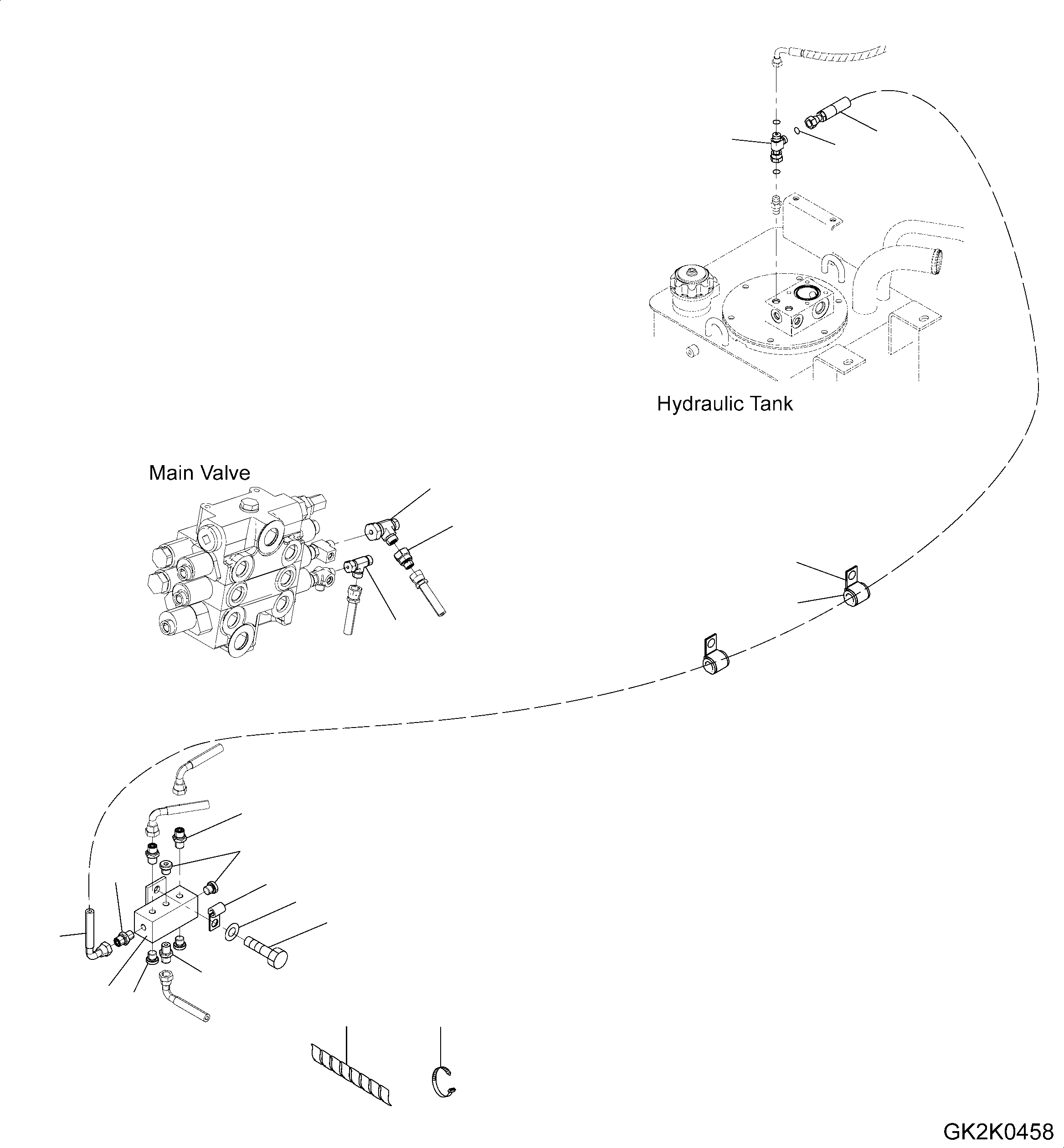 Hydraulic Tank

Main Valve

GK2K0458