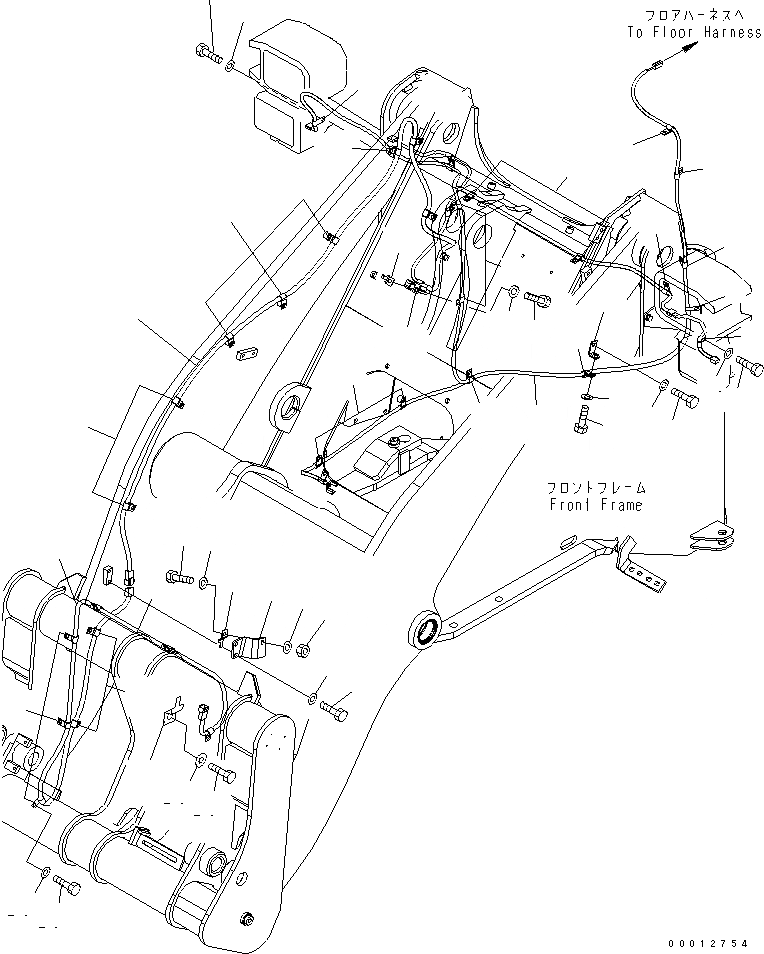 フロアハーネスへ
To Floor Harness

フロントフレーム
Front Frame

00012754