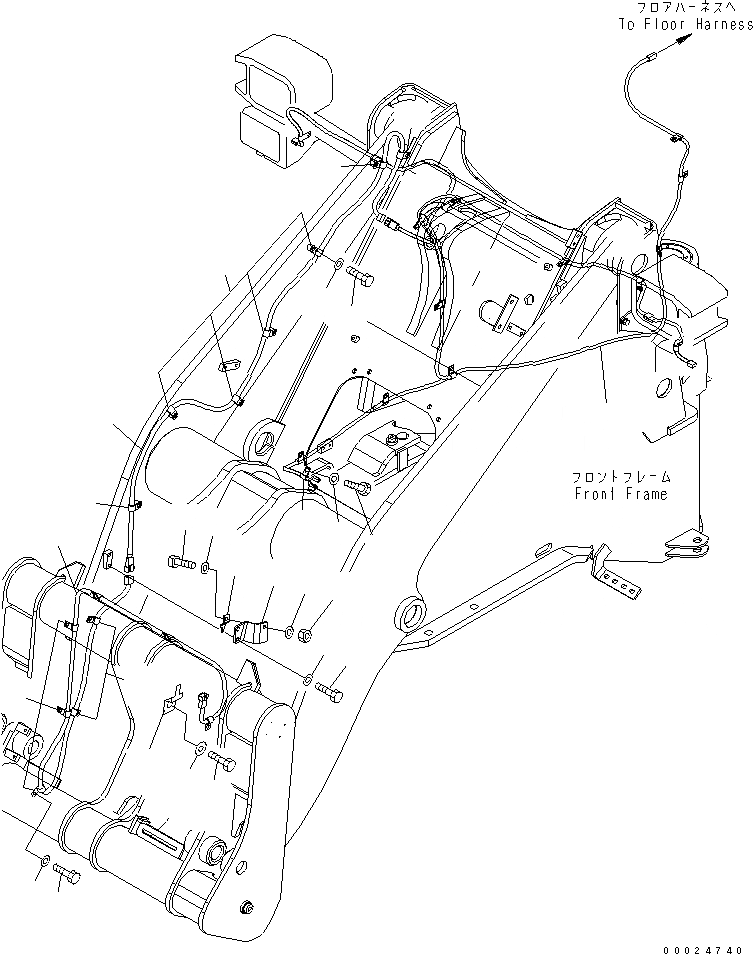 フロアハーネスへ
To Floor Harness

フロントフレーム
Front Frame

00024740