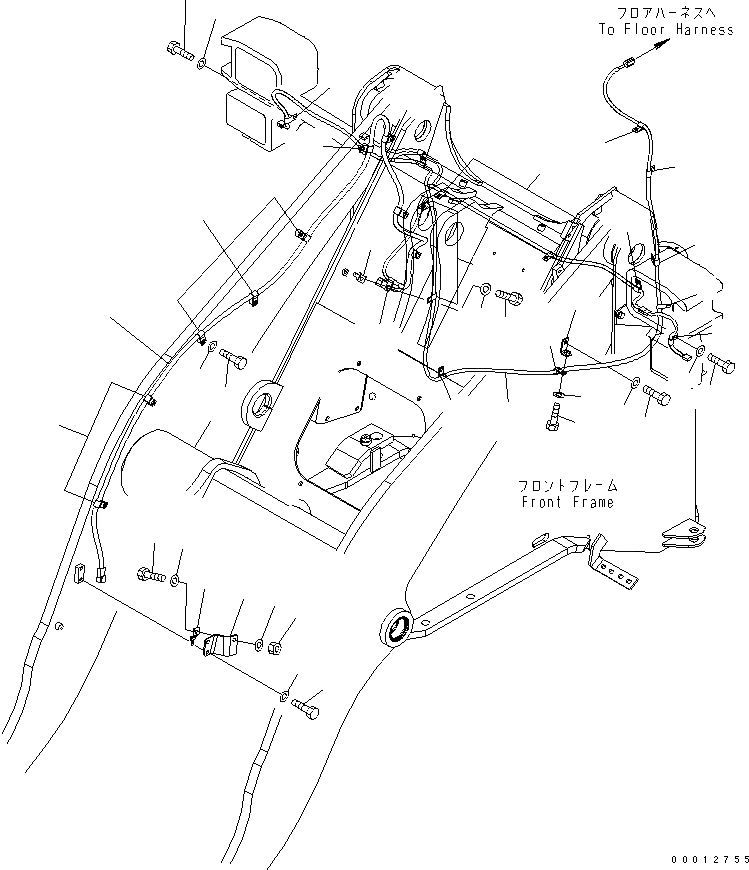 フロアハーネスへ
To Floor Harness

フロントフレーム
Front Frame

00012755