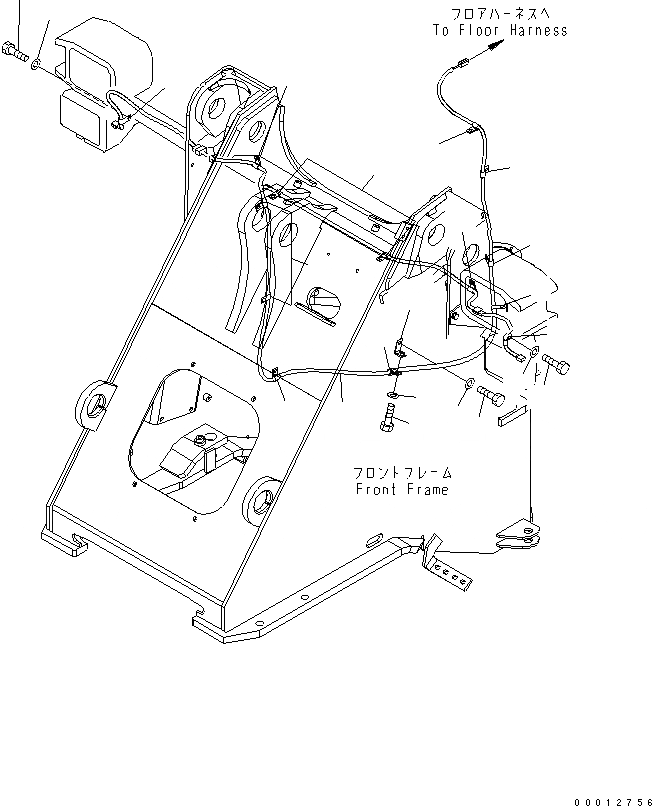 フロアハーネスへ
To Floor Harness

フロントフレーム
Front Frame

00012756