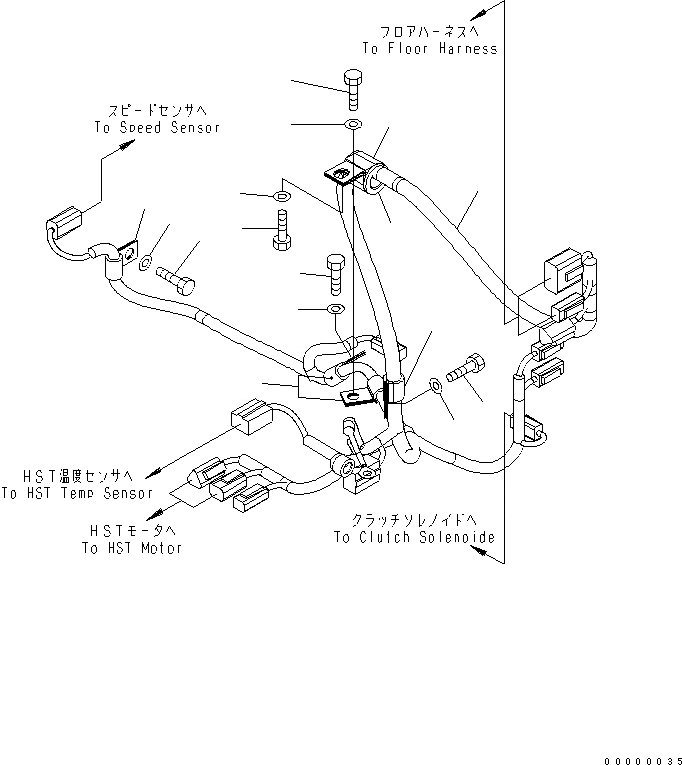 フロアハーネスへ
To Floor Harness

スピードセンサへ
To Speed Sensor

HST温度センサへ
To HST Temp Sensor

HSTモータへ
To HST Motor

クラッチソレノイドへ
To Clutch Solenoide

00000035