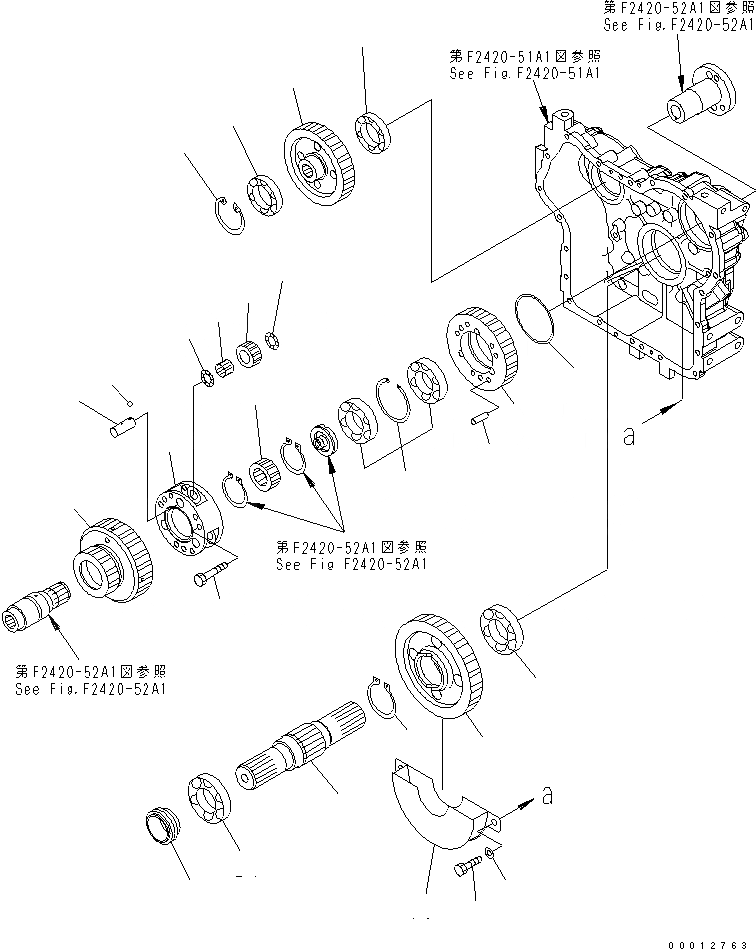 第F2420-52A1図参照
See Fig.F2420-52A1

第F2420-51A1図参照
See Fig.F2420-51A1

a

第F2420-52A1図参照
See Fig F2420-52A1

第F2420-52A1図参照
See Fig.F2420-52A1

a

00012763