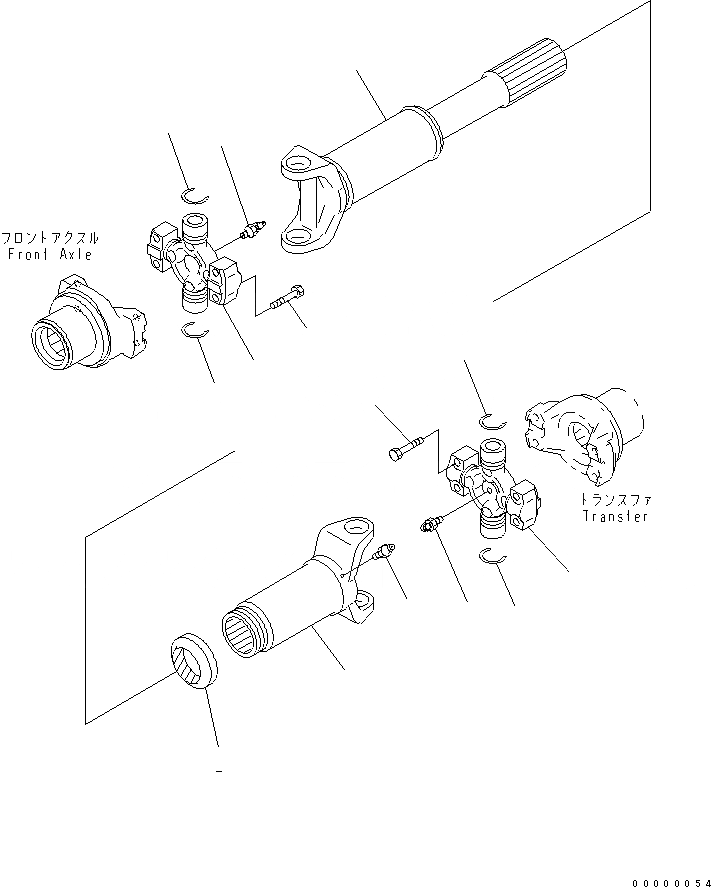 フロントアクスル
Front Axle

トランスファ
Transfer

00000054