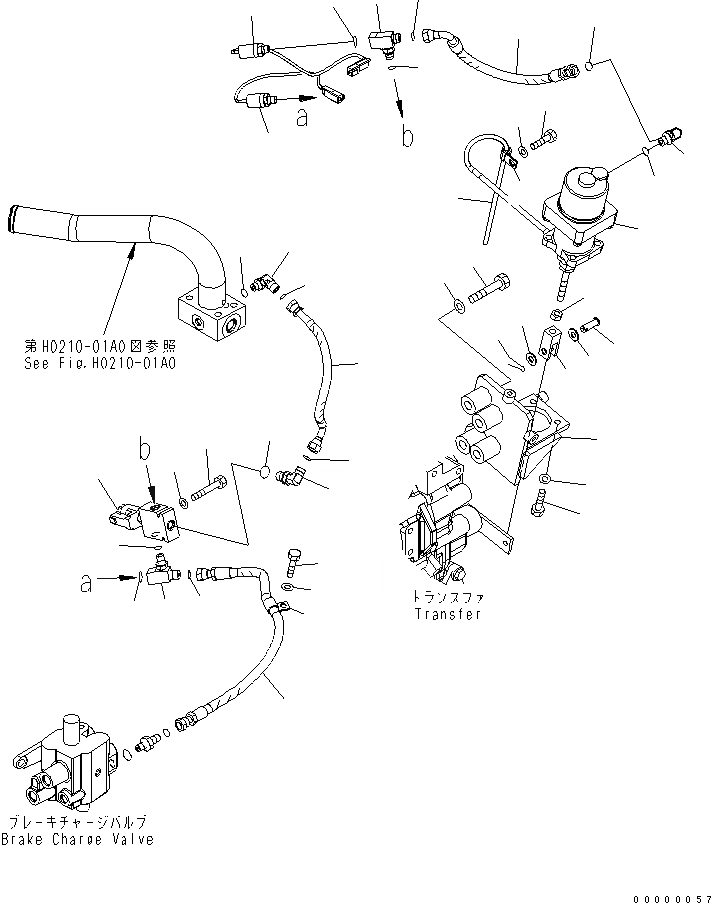 a

b

第H0210-01A0図参照
See Fig.H0210-01A0

b

a

トランスファ
Transfer

ブレーキチャージバルブ
Brake Charge Valve

00000057