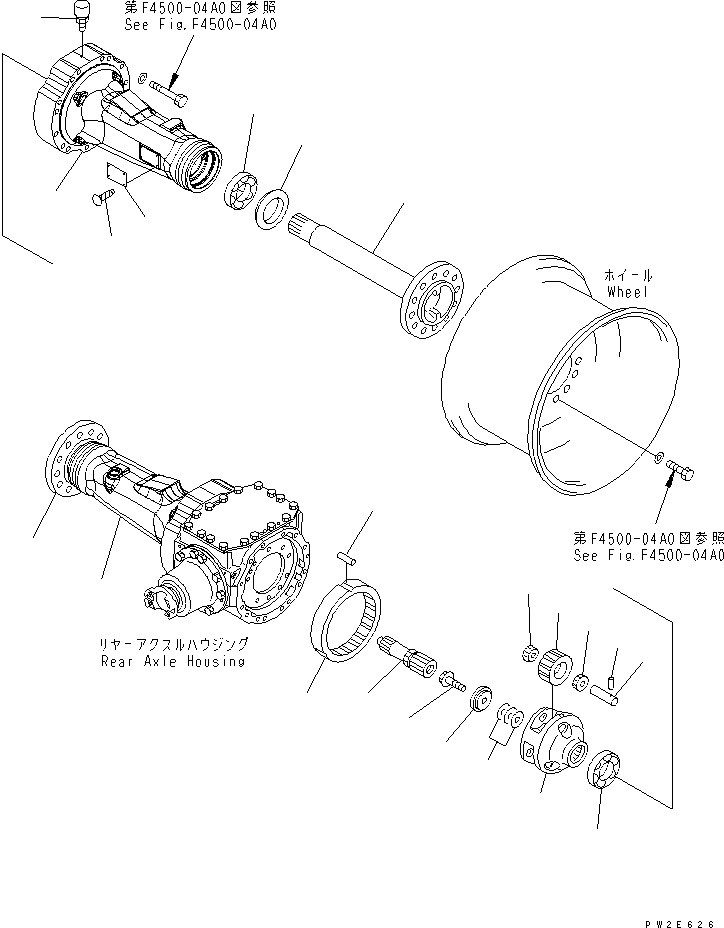 第F4500-04A0図参照
See Fig.F4500-04A0

ホイール
Wheel

第F4500-04A0図参照
See Fig.F4500-04A0

リヤーアクスルハウジング
Rear Axle Housing

PW2E626