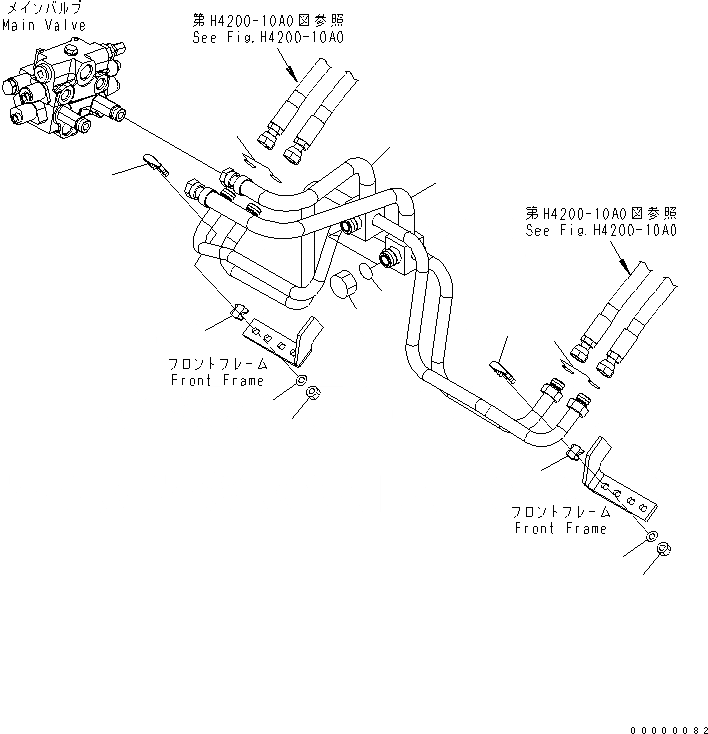 メインバルブ
Main Valve

第H4200-10A0図参照
See Fig.H4200-10A0

第H4200-10A0図参照
See Fig.H4200-10A0

フロントフレーム
Front Frame

フロントフレーム
Front Frame

00000082