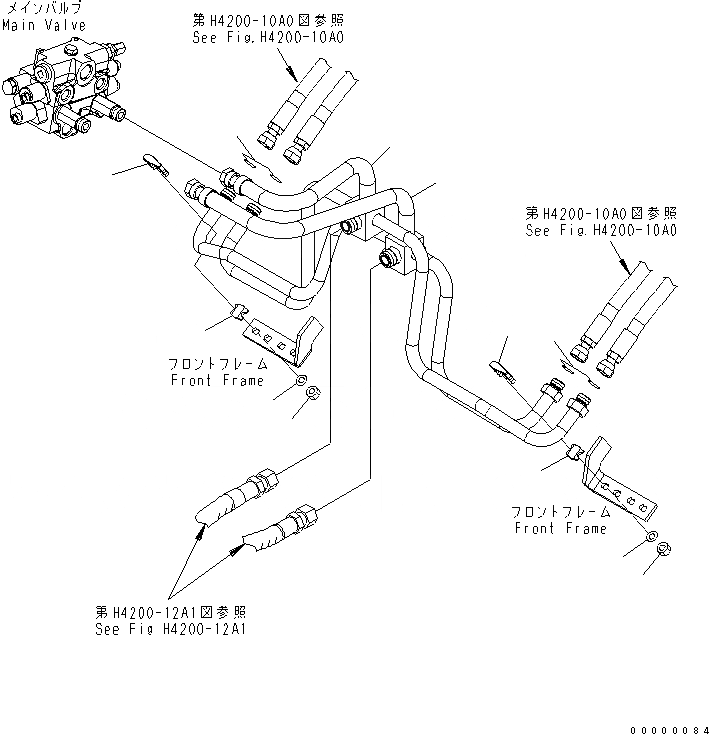 メインバルブ
Main Valve

第H4200-10A0図参照
See Fig.H4200-10A0

第H4200-10A0図参照
See Fig.H4200-10A0

フロントフレーム
Front Frame

フロントフレーム
Front Frame

第H4200-12A1図参照
See Fig H4200-12A1

00000084