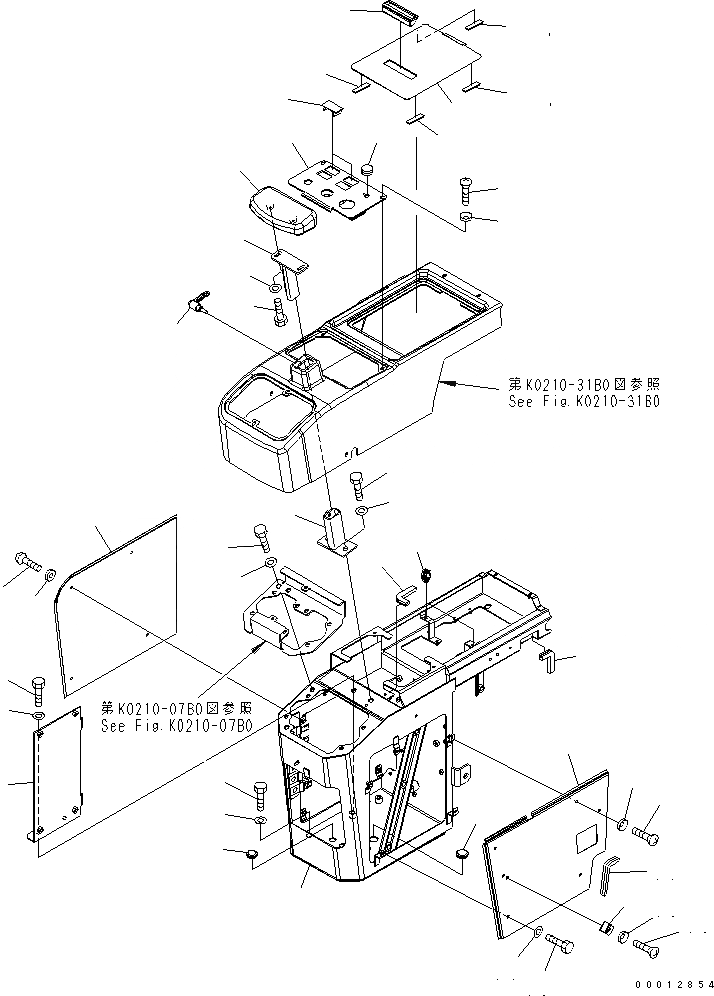 第K0210-31B0図参照
See Fig.K0210-31B0

第K0210-07B0図参照
See Fig.K0210-07B0

00012854