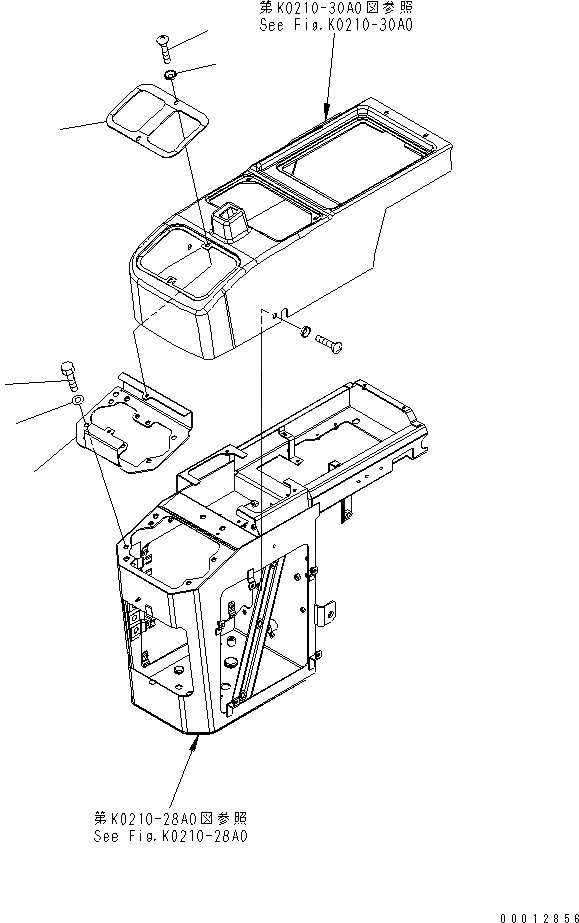 第K0210-30A0図参照
See Fig.K0210-30A0

第K0210-28A0図参照
See Fig.K0210-28A0

00012856