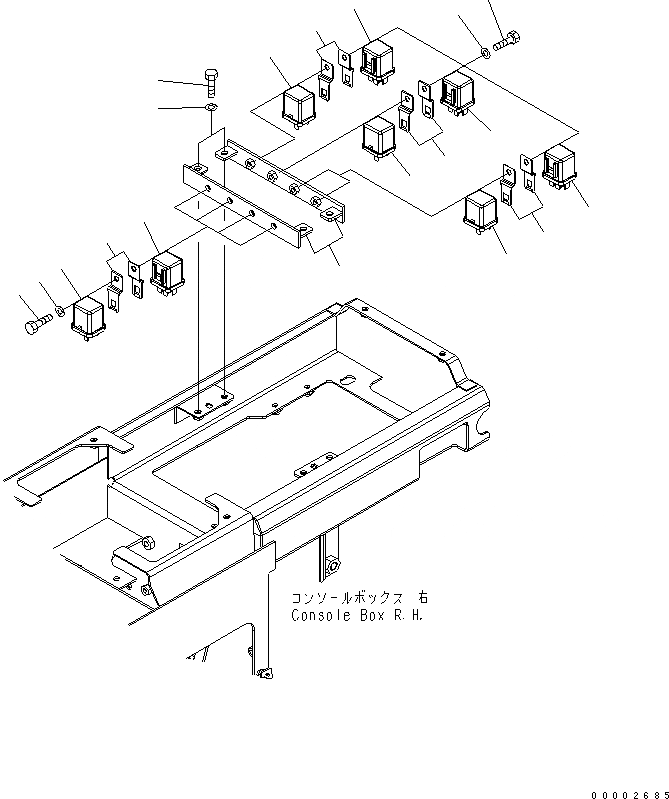 コンソールボックス 右
Console Box R.H.

00002685