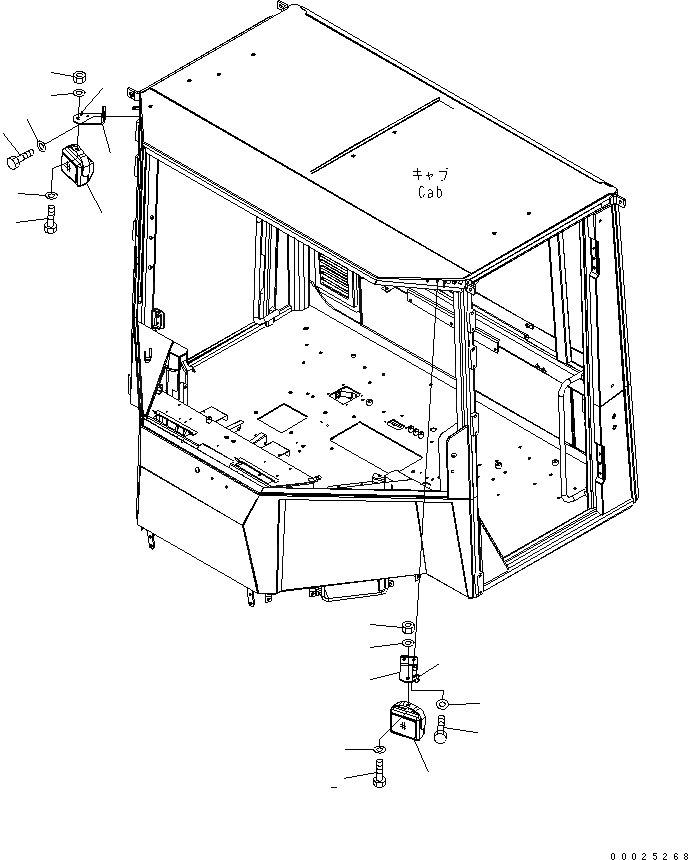 キャブ
Cab

00025268