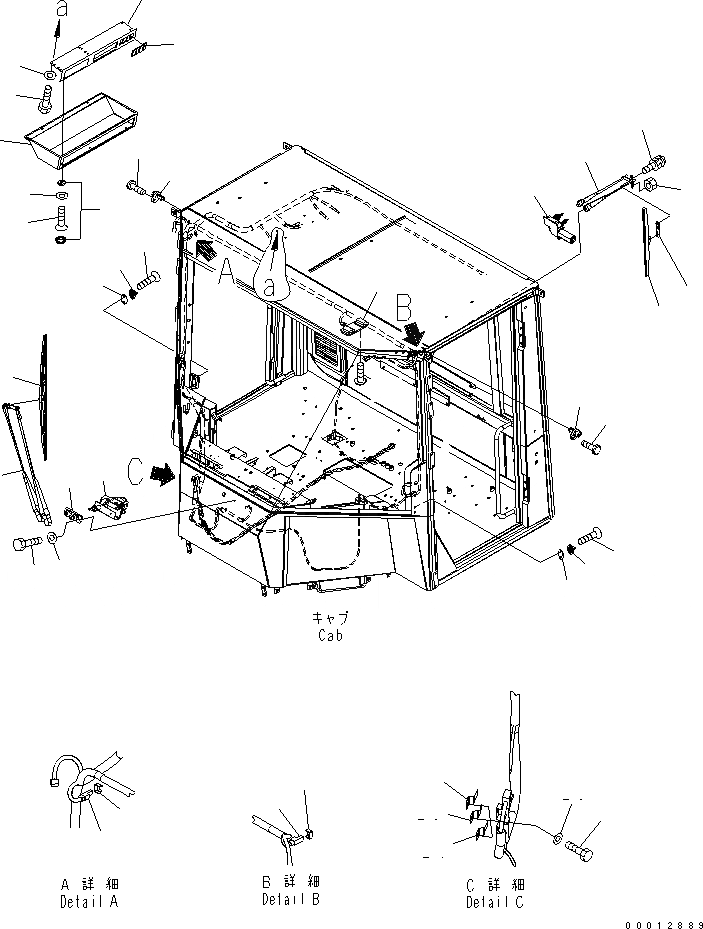 a

A

a

B

C

キャブ
Cab

A 詳細
Detail A

B 詳細
Detail B

C 詳細
Detail C

00012889