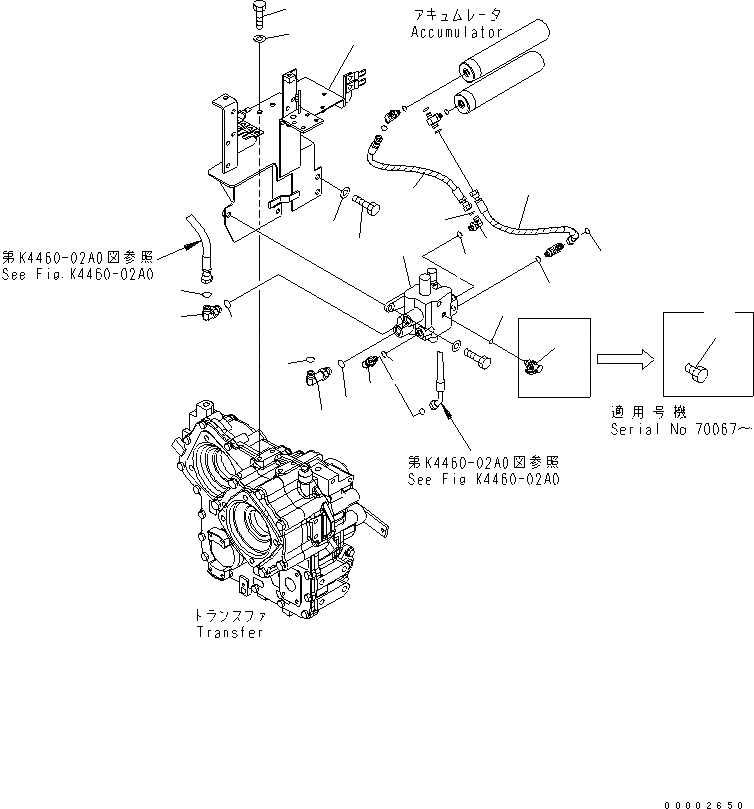 アキュムレータ
Accumulator

第K4460-02A0図参照
See Fig.K4460-02A0

適用号機
Serial No 70067~

第K4460-02A0図参照
See Fig K4460-02A0

トランスファ
Transfer

00002650