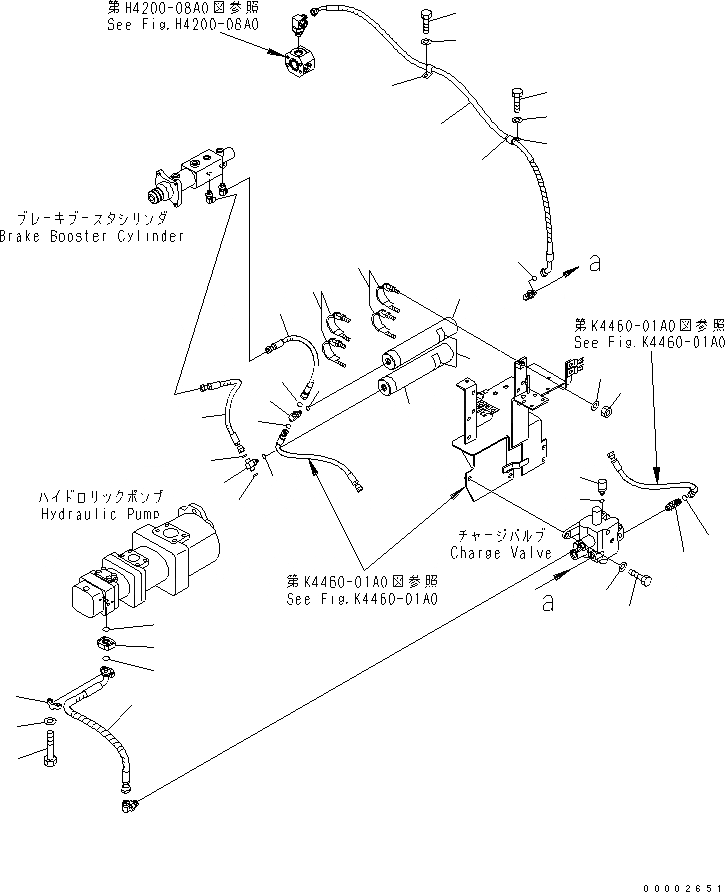 第H4200-08A0図参照
See Fig.H4200-08A0

ブレーキブースタシリンダ
Brake Booster Cylinder

a

第K4460-01A0図参照
See Fig.K4460-01A0

ハイドロリックポンプ
Hydraulic Pump

チャージバルブ
Charge Valve

第K4460-01A0図参照
See Fig.K4460-01A0

a

00002651