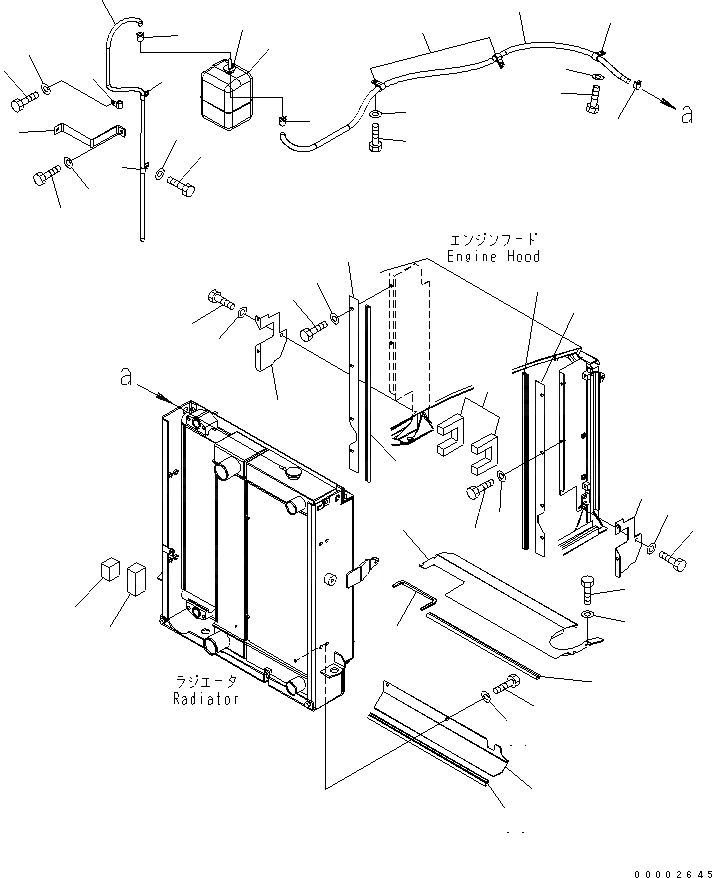 a

エンジンフード
Engine Hood

a

ラジエータ
Radiator

00002645