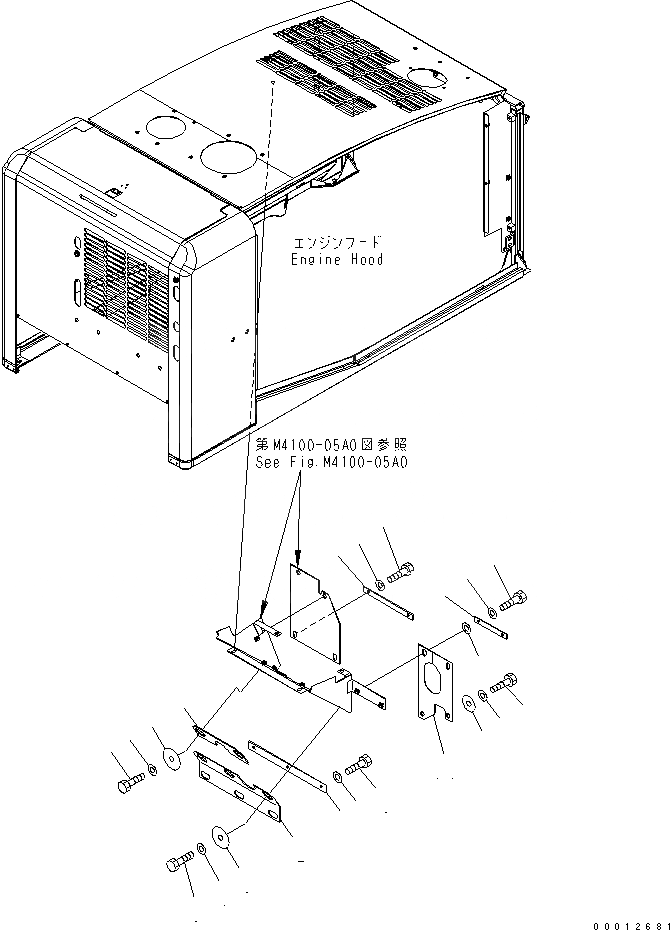 エンジンフード
Engine Hood

第M4100-05A0図参照
See Fig.M4100-05A0

00012681