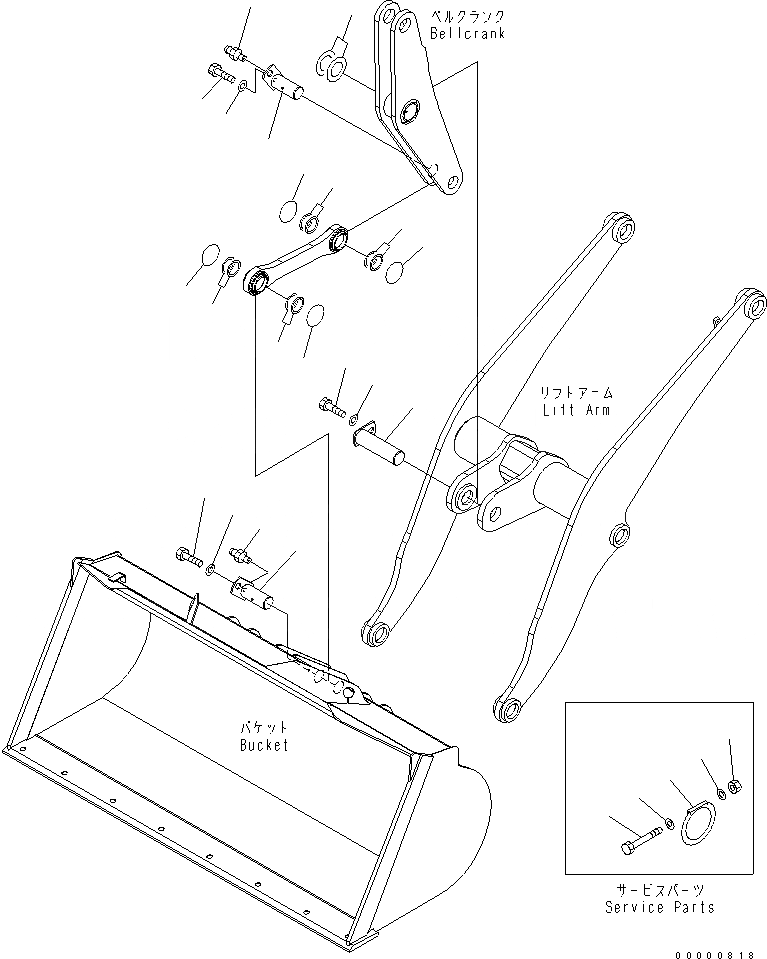 ベルクランク
Bellcrank

リフトアーム
Lift Arm

バケット
Bucket

サービスパーツ
Service Parts

00000818