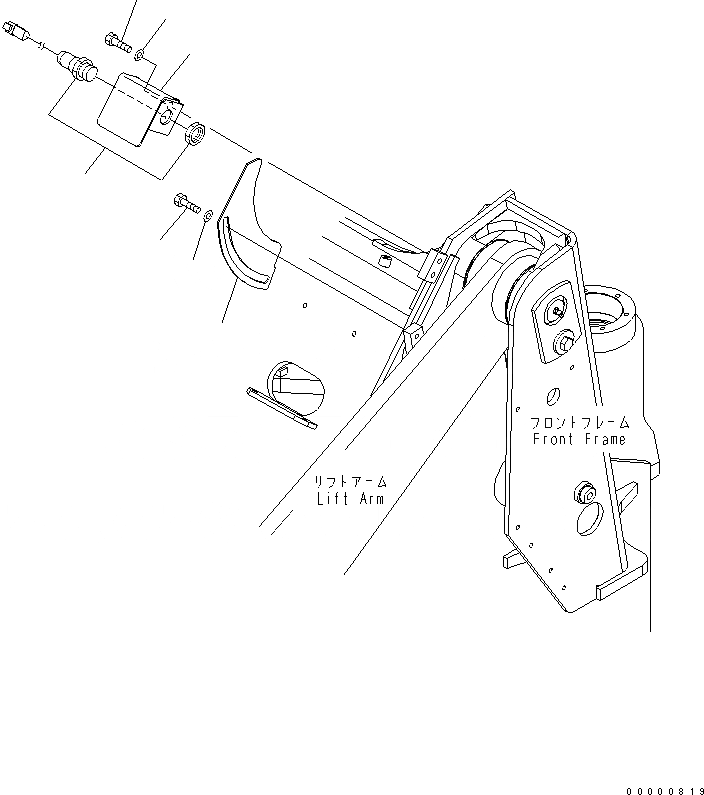 フロントフレーム
Front Frame

リフトアーム
Lift Arm

00000819