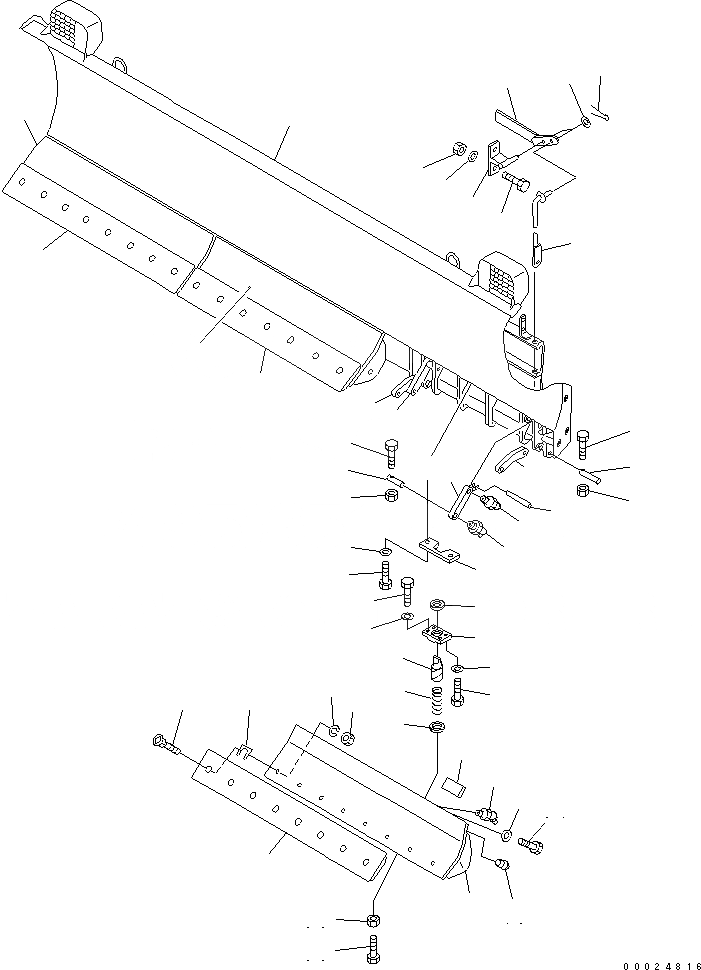 00024816