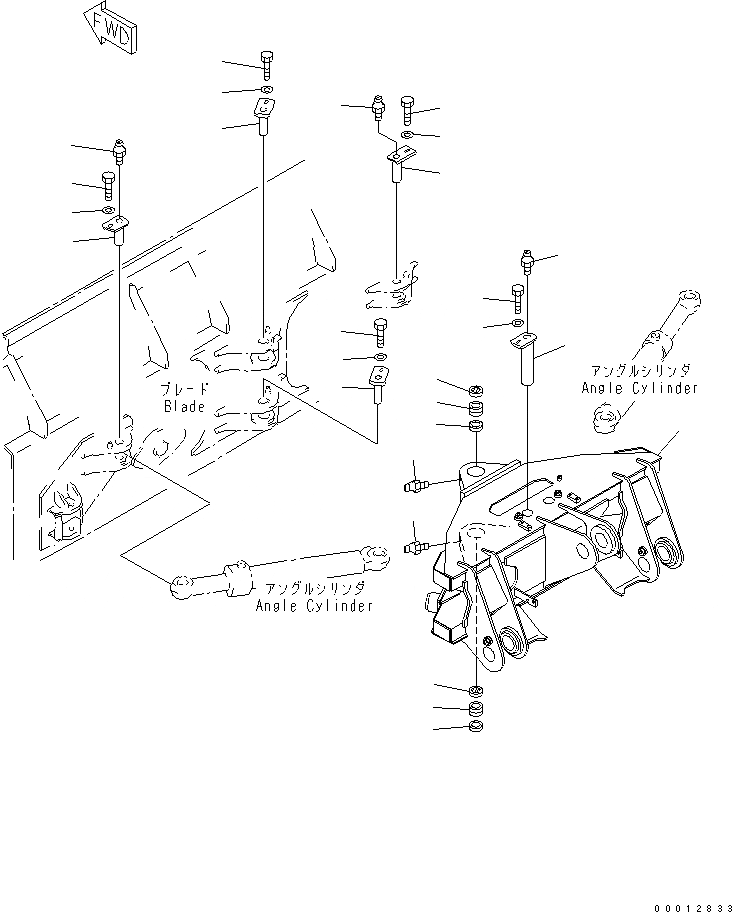 FWD

ブレード
Blade

アングルシリンダ
Angle Cylinder

アングルシリンダ
Angle Cylinder

00012833