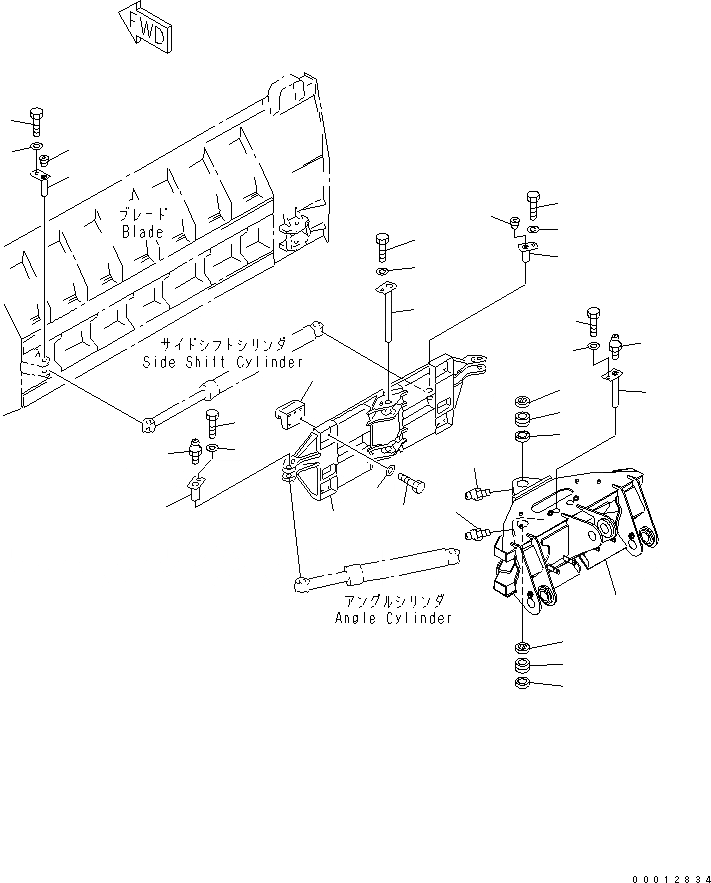 FWD

ブレード
Blade

サイドシフトシリンダ
Side Shift Cylinder

アングルシリンダ
Angle Cylinder

00012834