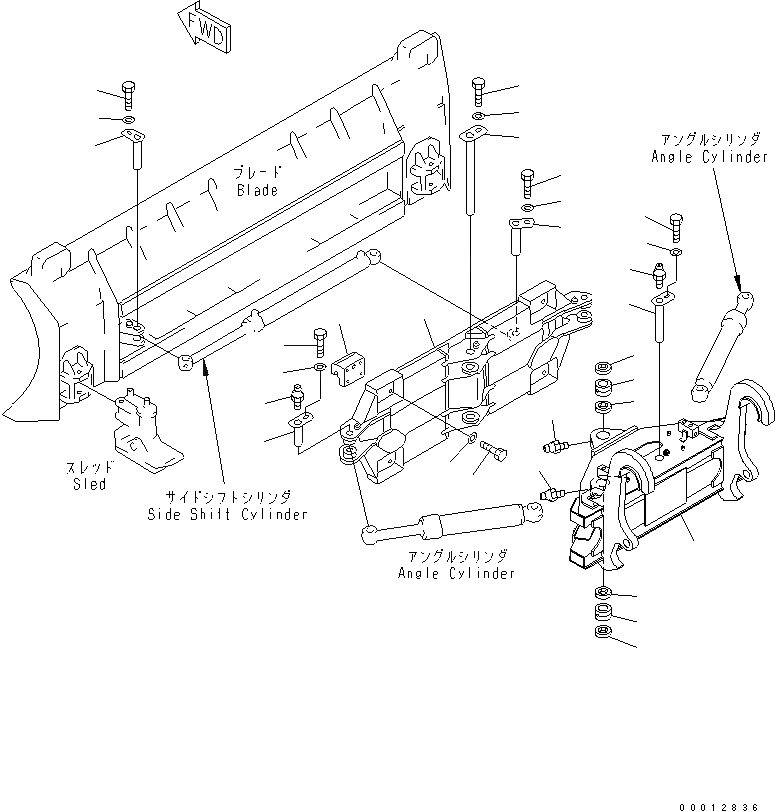 FWD

ブレード
Blade

アングルシリンダ
Angle Cylinder

スレッド
Sled

サイドシフトシリンダ
Side Shift Cylinder

アングルシリンダ
Angle Cylinder

00012836