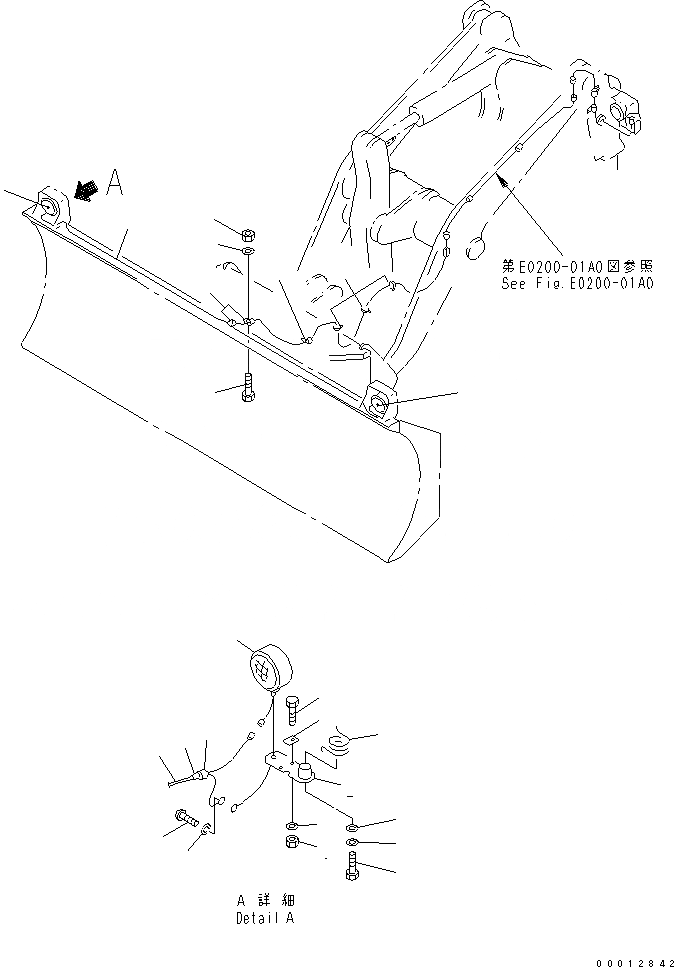 A

第E0200-01A0図参照
See Fig.E0200-01A0

A 詳細
Detail A

00012842