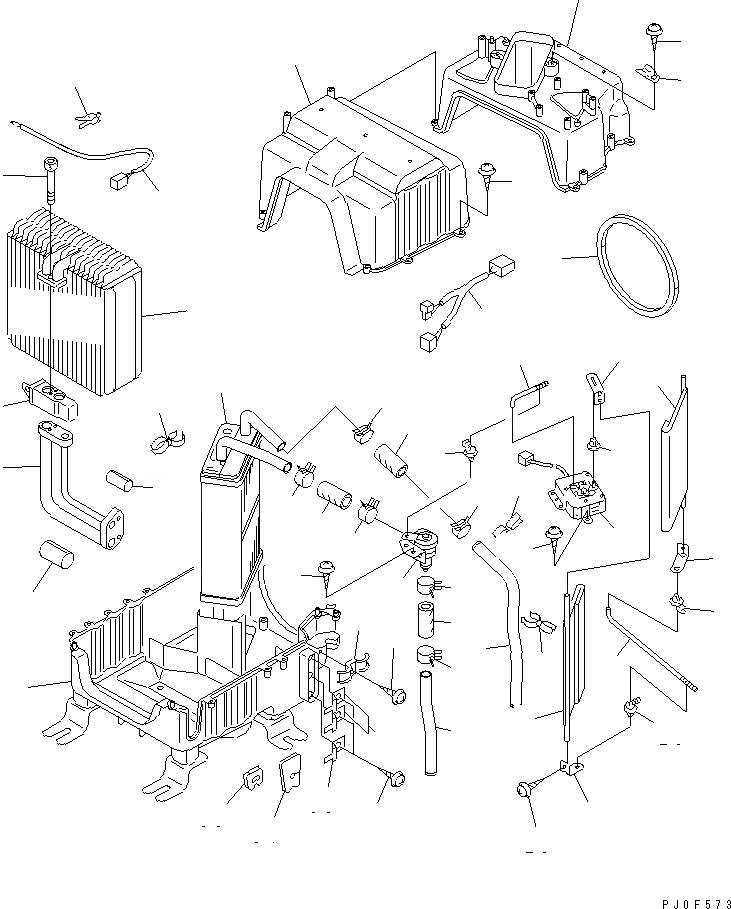 PJ0F573