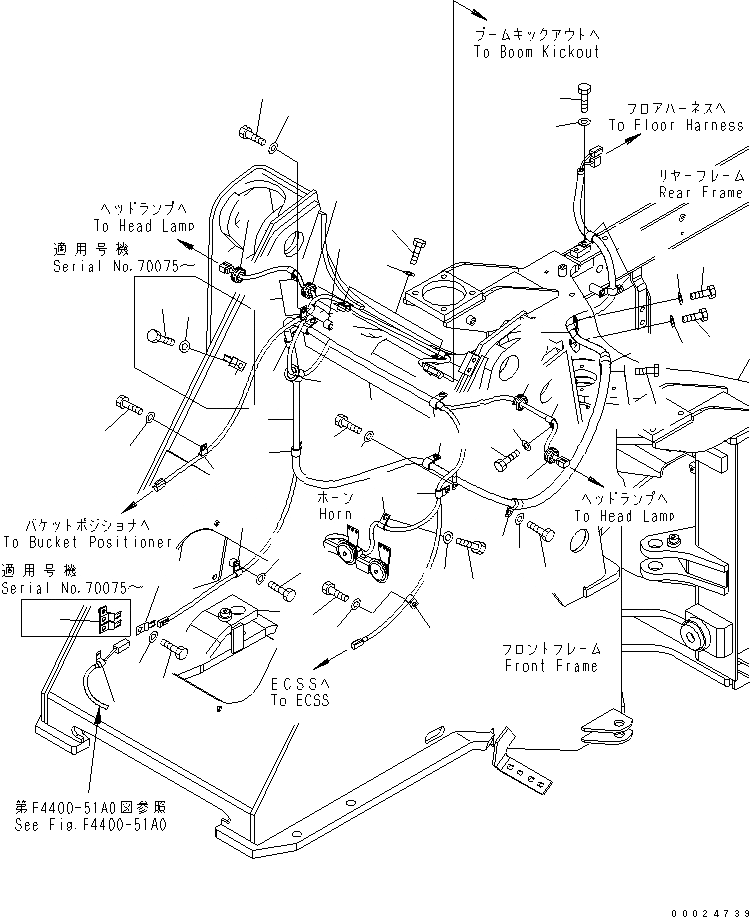 ブームキックアウトへ
To Boom Kickout

フロアハーネスへ
To Floor Harness

リヤーフレーム
Rear Frame

ヘッドランプへ
To Head Lamp

適用号機
Serial No.70075～

ホーン
Horn

ヘッドランプへ
To Head Lamp

バケットポジショナへ
To Bucket Positioner

適用号機
Serial No.70075～

フロントフレーム
Front Frame

ECSSへ
To ECSS

第F4400-51A0図参照
See Fig.F4400-51A0

00024739