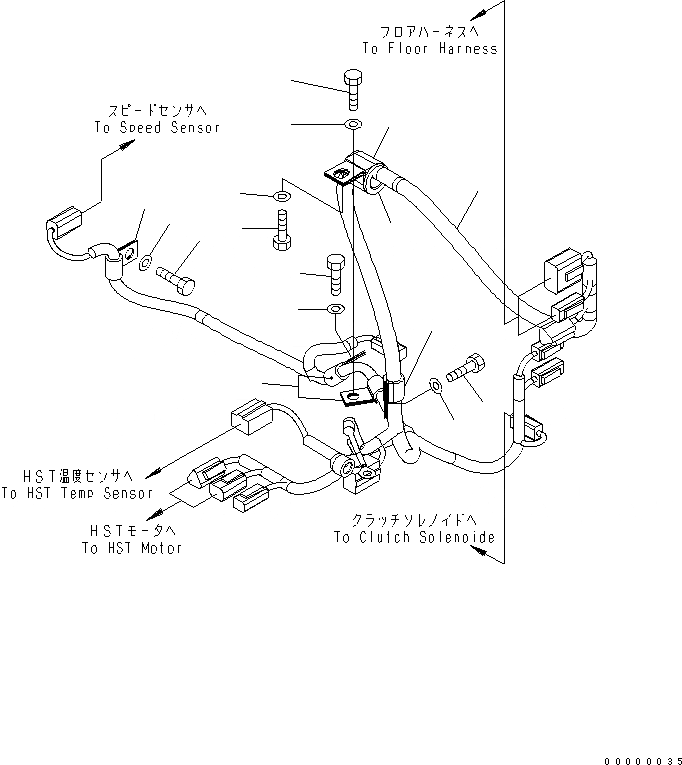 フロアハーネスへ
To Floor Harness

スピードセンサへ
To Speed Sensor

HST温度センサへ
To HST Temp Sensor

HSTモータへ
To HST Motor

クラッチソレノイドへ
To Clutch Solenoide

00000035