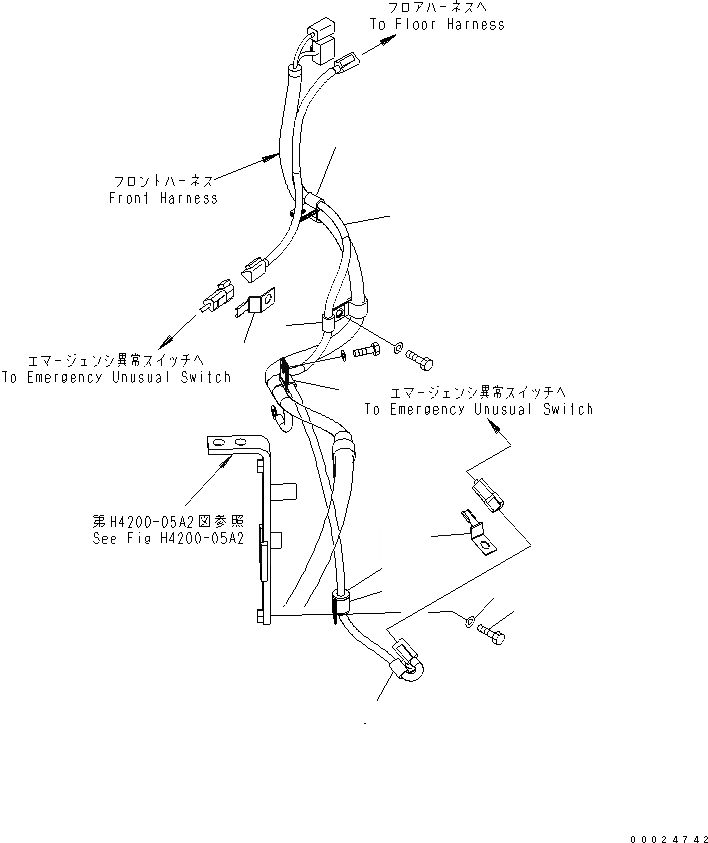 フロアハーネスへ
To Floor Harness

フロントハーネス
Front Harness

エマージェンシ異常スイッチへ
To Emergency Unusual Switch

エマージェンシ異常スイッチへ
To Emergency Unusual Switch

第H4200-05A2図参照
See Fig H4200-05A2

00024742