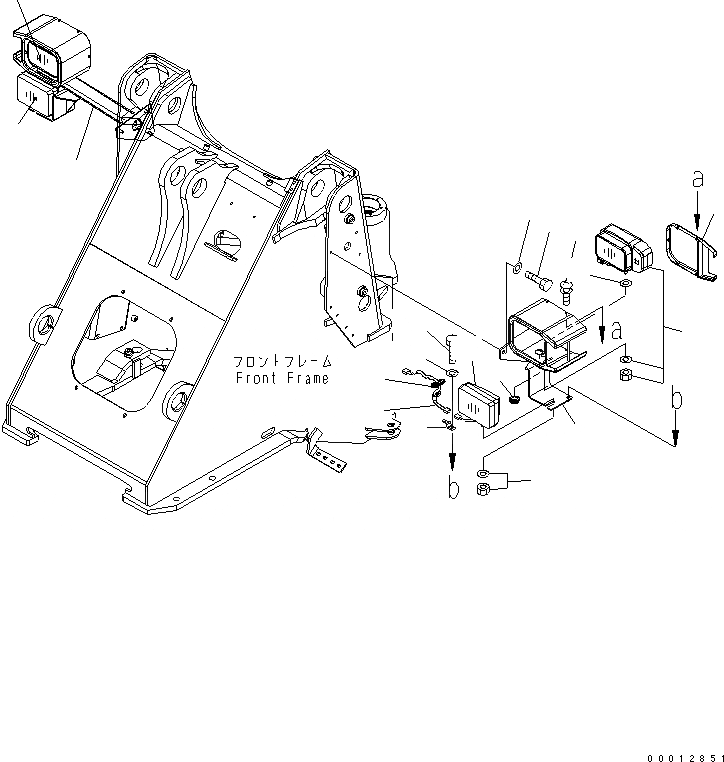 a
a
フロントフレーム
Front Frame
b
b
00012851