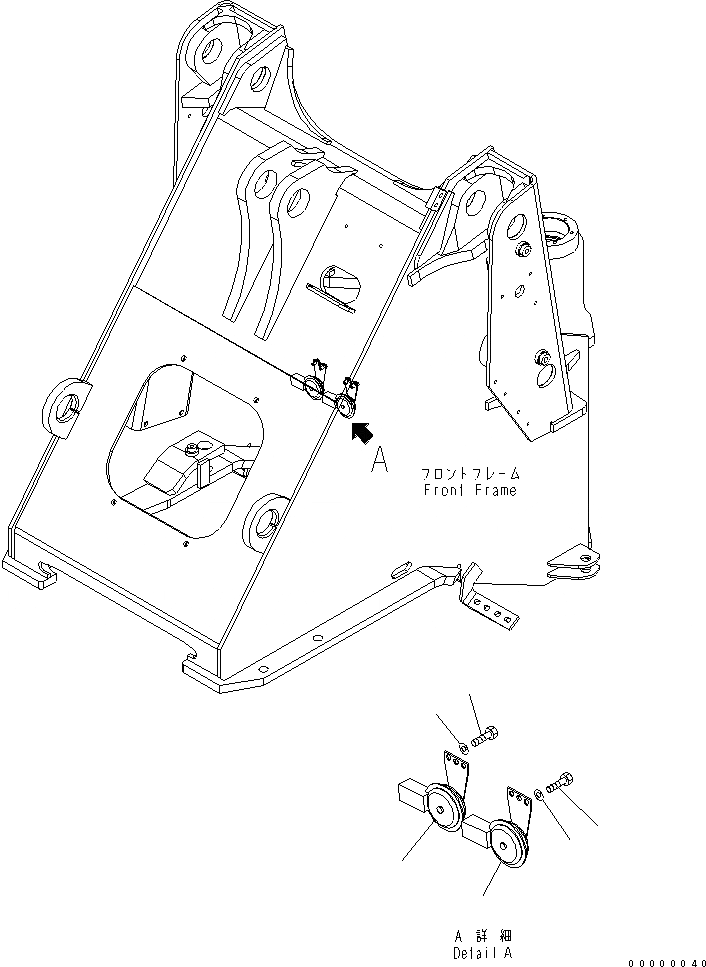 A

フロントフレーム
Front Frame

A 詳 細
Detail A

00000040